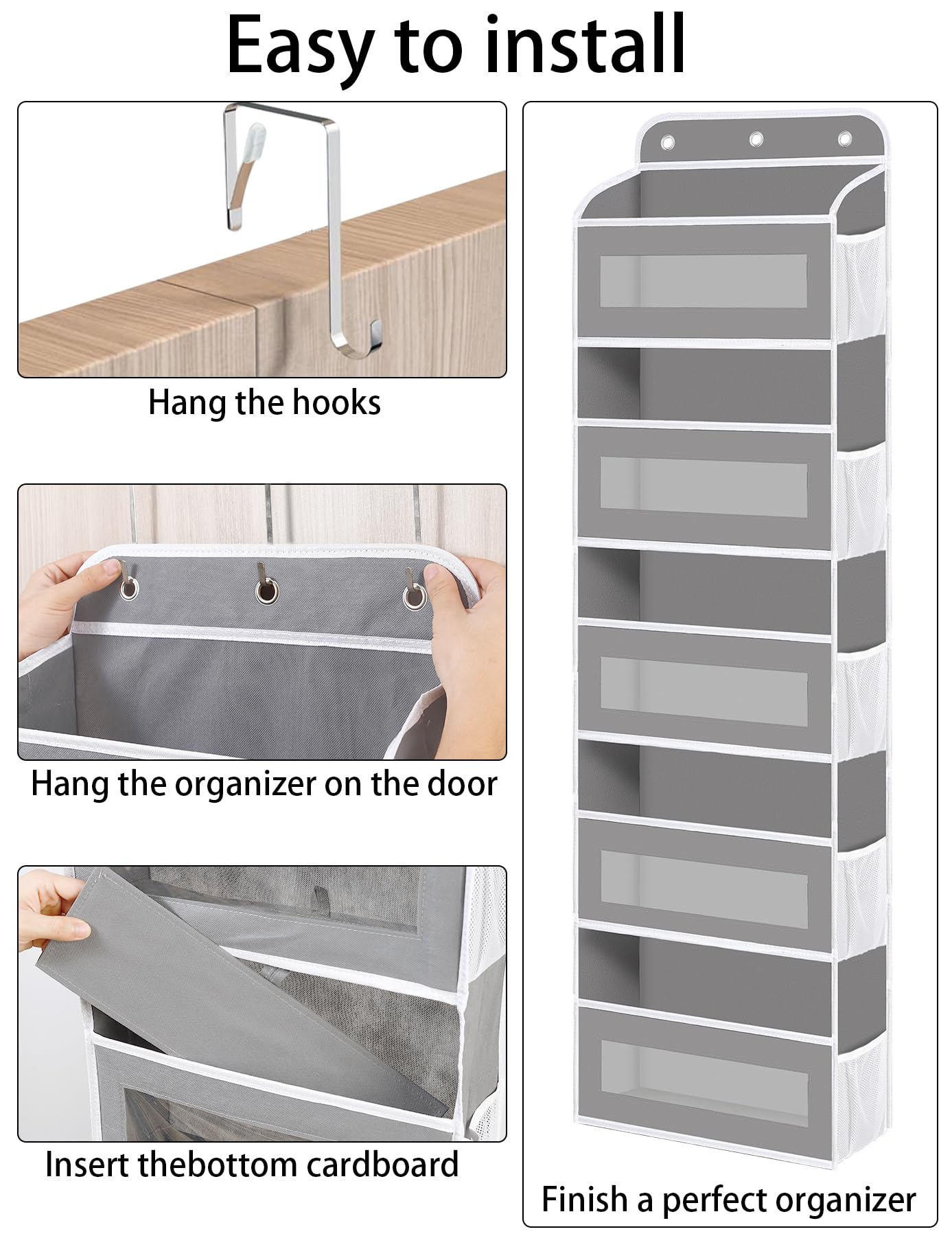 Easy to install

Hang the hooks

Hang the organizer on the door

Insert thebottom cardboard

Finish a perfect organizer