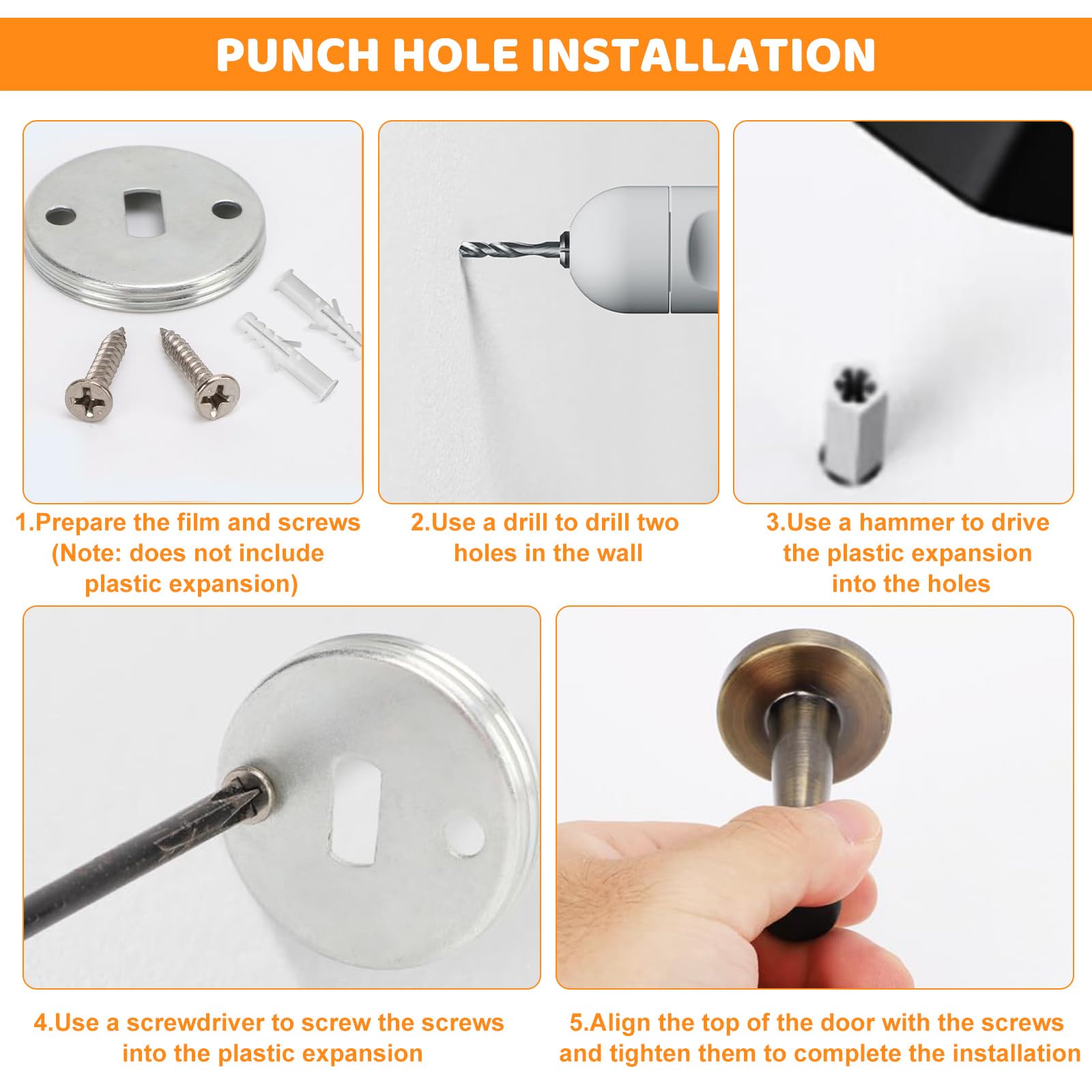 PUNCH HOLE INSTALLATION

1.Prepare the film and screws (Note: does not include plastic expansion)

2.Use a drill to drill two holes in the wall

3.Use a hammer to drive the plastic expansion into the holes

4.Use a screwdriver to screw the screws into the plastic expansion

5.Align the top of the door with the screws and tighten them to complete the installation