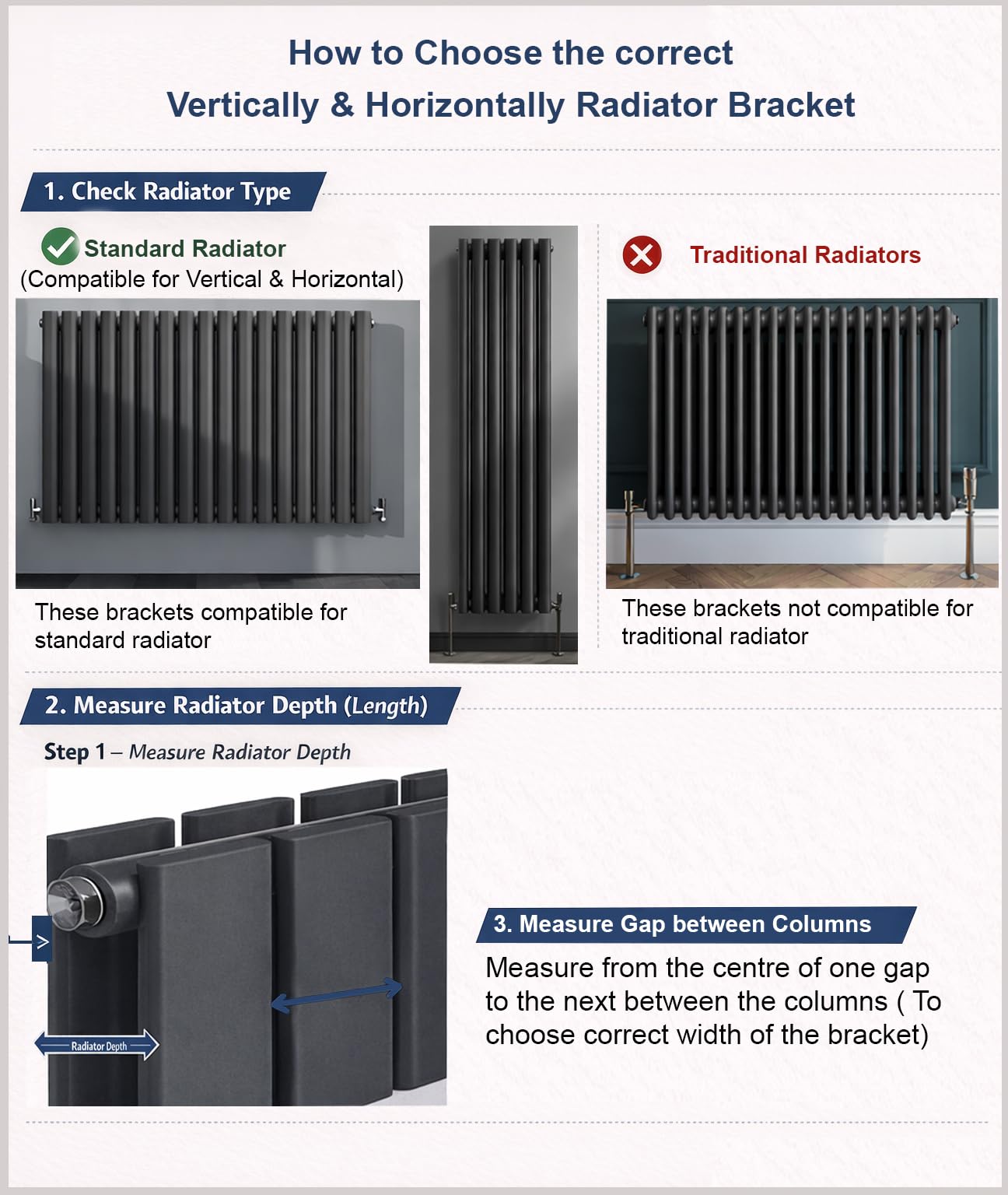 How to Choose the correct
Vertically & Horizontally Radiator Bracket

1. Check Radiator Type

Standard Radiator
(Compatible for Vertical & Horizontal)

These brackets compatible for standard radiator

Traditional Radiators

These brackets not compatible for traditional radiator

2. Measure Radiator Depth (Length)

Step 1 – Measure Radiator Depth

Radiator Depth

3. Measure Gap between Columns

Measure from the centre of one gap to the next between the columns ( To choose correct width of the bracket)