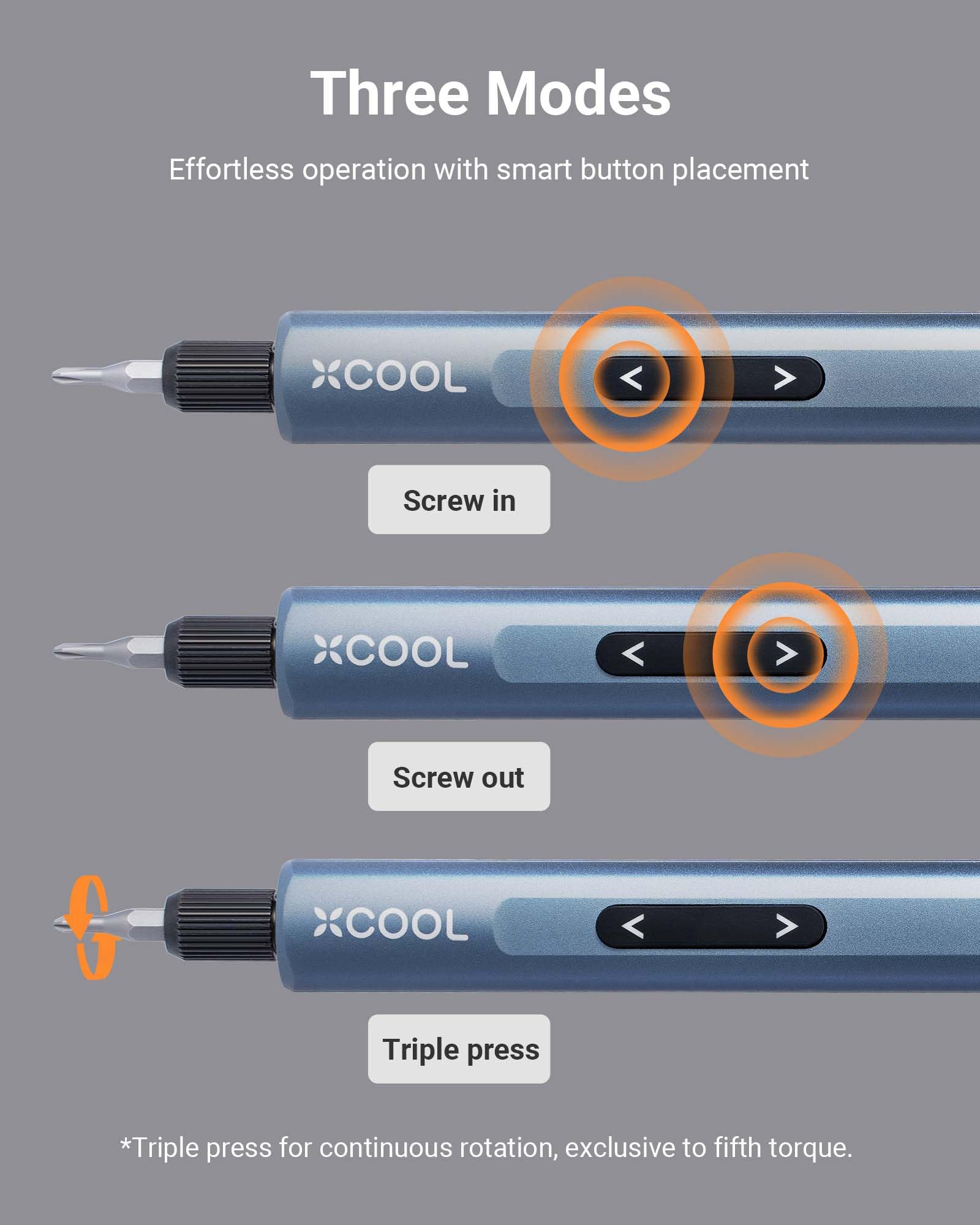 Three Modes

Effortless operation with smart button placement

XCOOL

<

>

Screw in

XCOOL

<

>

Screw out

XCOOL

<

>

Triple press

*Triple press for continuous rotation, exclusive to fifth torque.