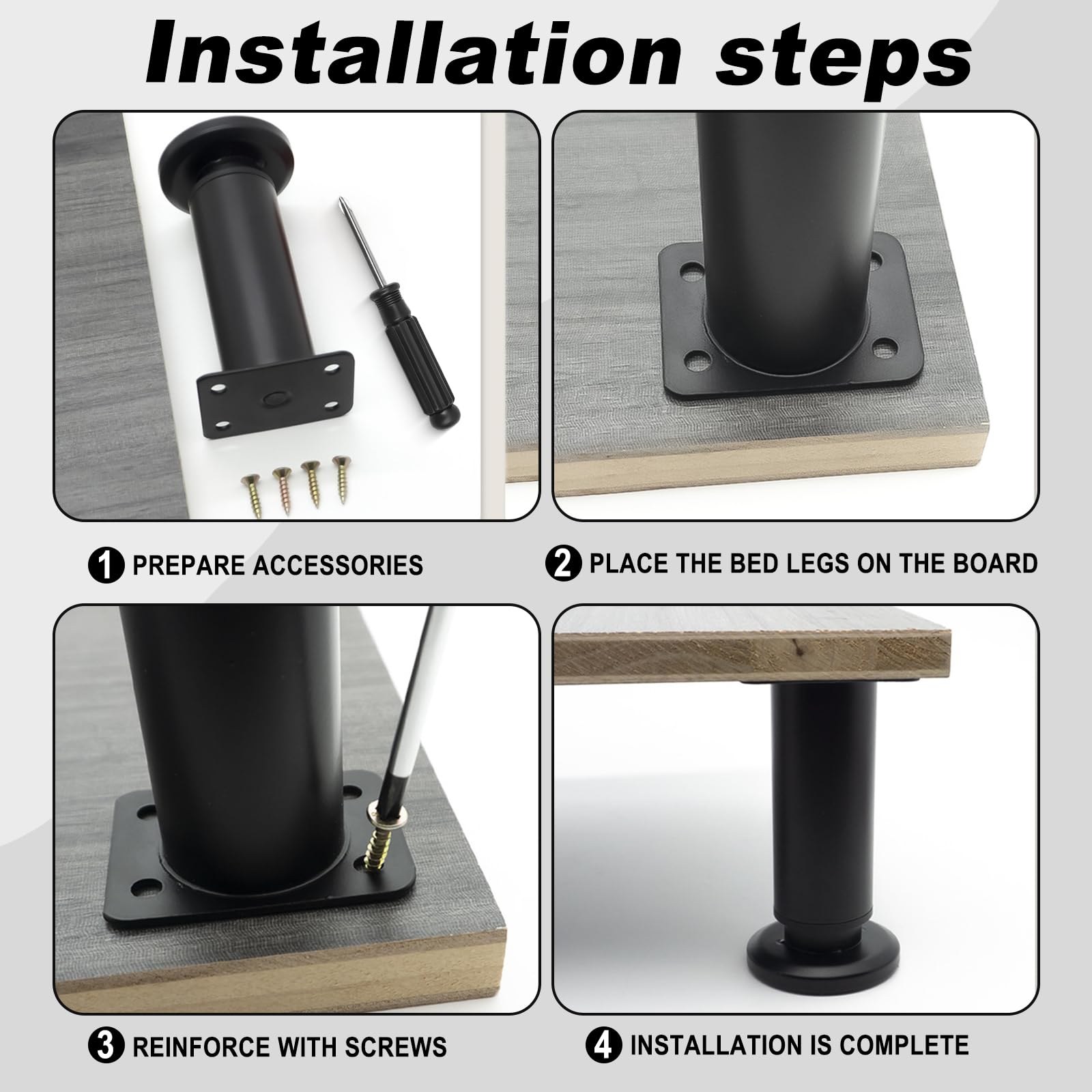 Installation steps

1 PREPARE ACCESSORIES

2 PLACE THE BED LEGS ON THE BOARD

3 REINFORCE WITH SCREWS

4 INSTALLATION IS COMPLETE