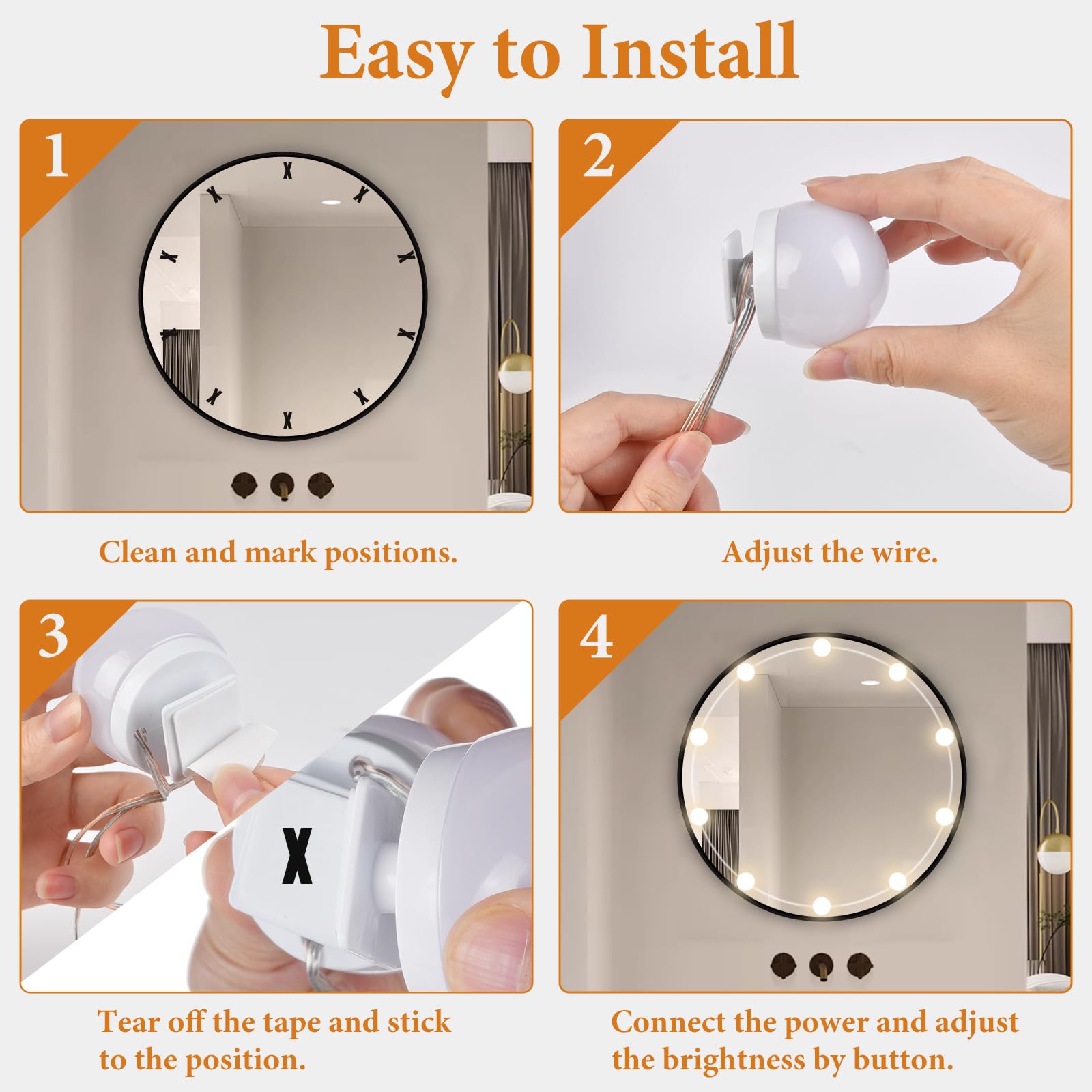 Easy to Install

1

Clean and mark positions.

2

Adjust the wire.

3

X

Tear off the tape and stick to the position.

4

Connect the power and adjust the brightness by button.