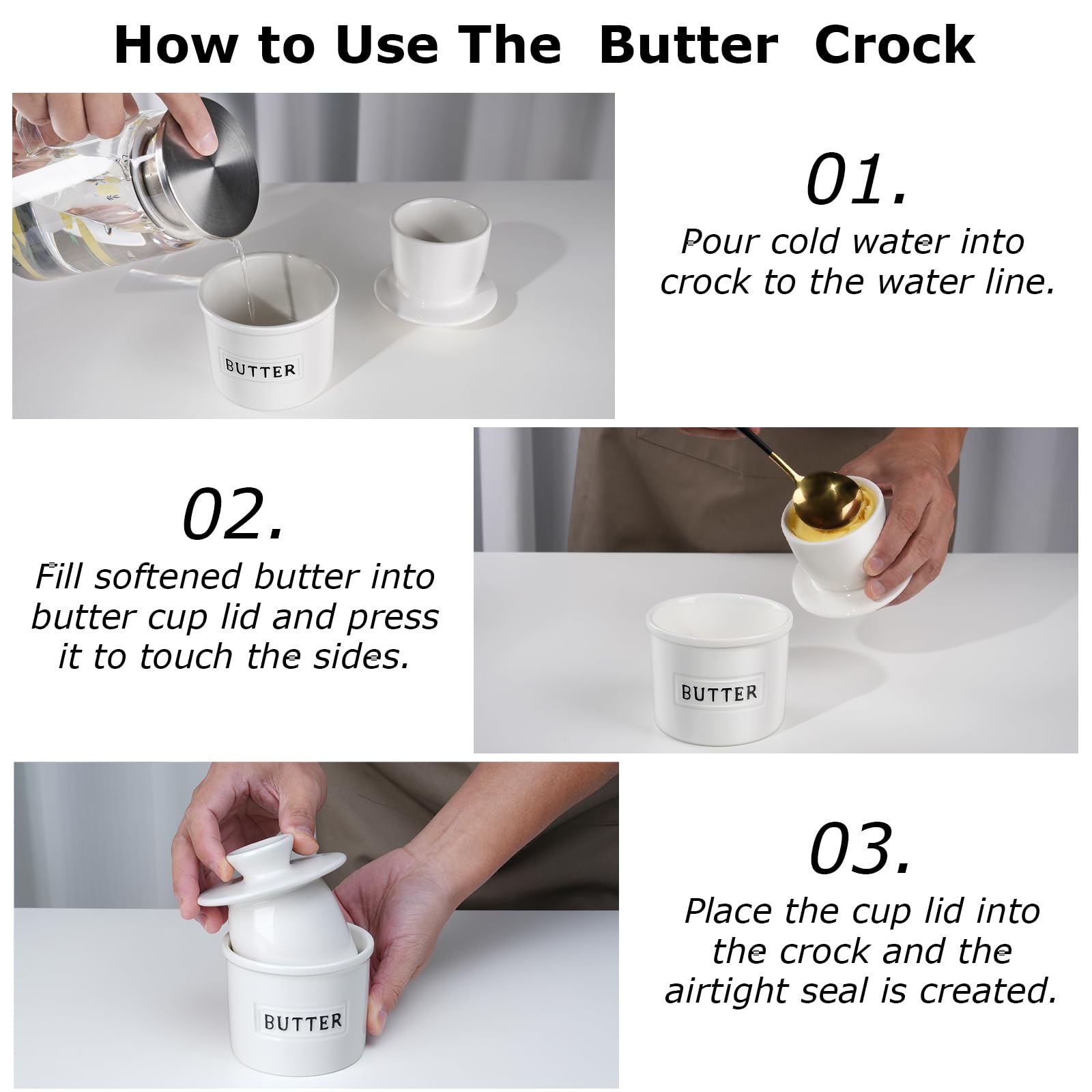 How to Use The Butter Crock

BUTTER

01.
Pour cold water into crock to the water line.

02.
Fill softened butter into butter cup lid and press it to touch the sides.

BUTTER

BUTTER

03.
Place the cup lid into the crock and the airtight seal is created.