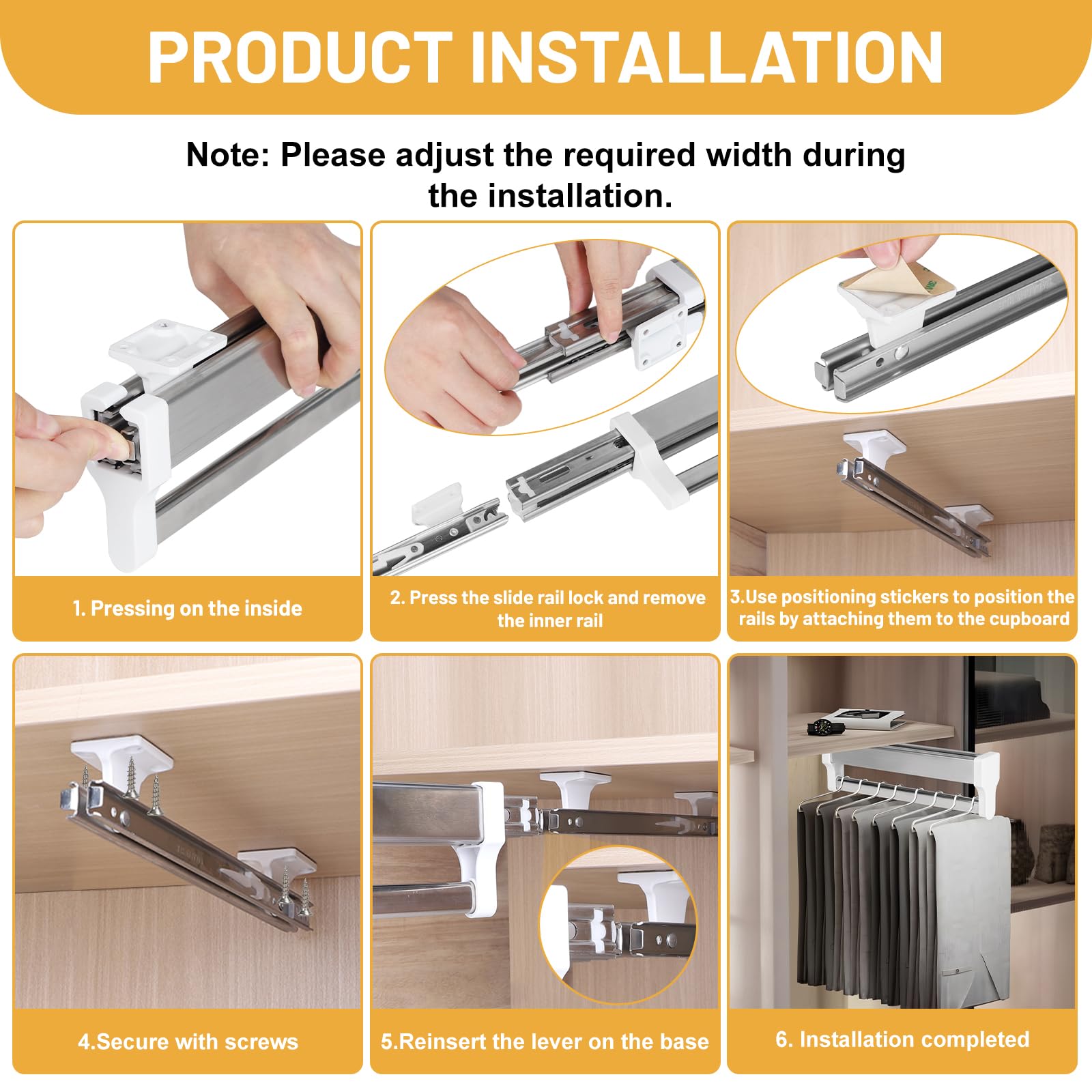 PRODUCT INSTALLATION

Note: Please adjust the required width during the installation.

1. Pressing on the inside

2. Press the slide rail lock and remove the inner rail

3.Use positioning stickers to position the rails by attaching them to the cupboard

4.Secure with screws

5.Reinsert the lever on the base

6. Installation completed