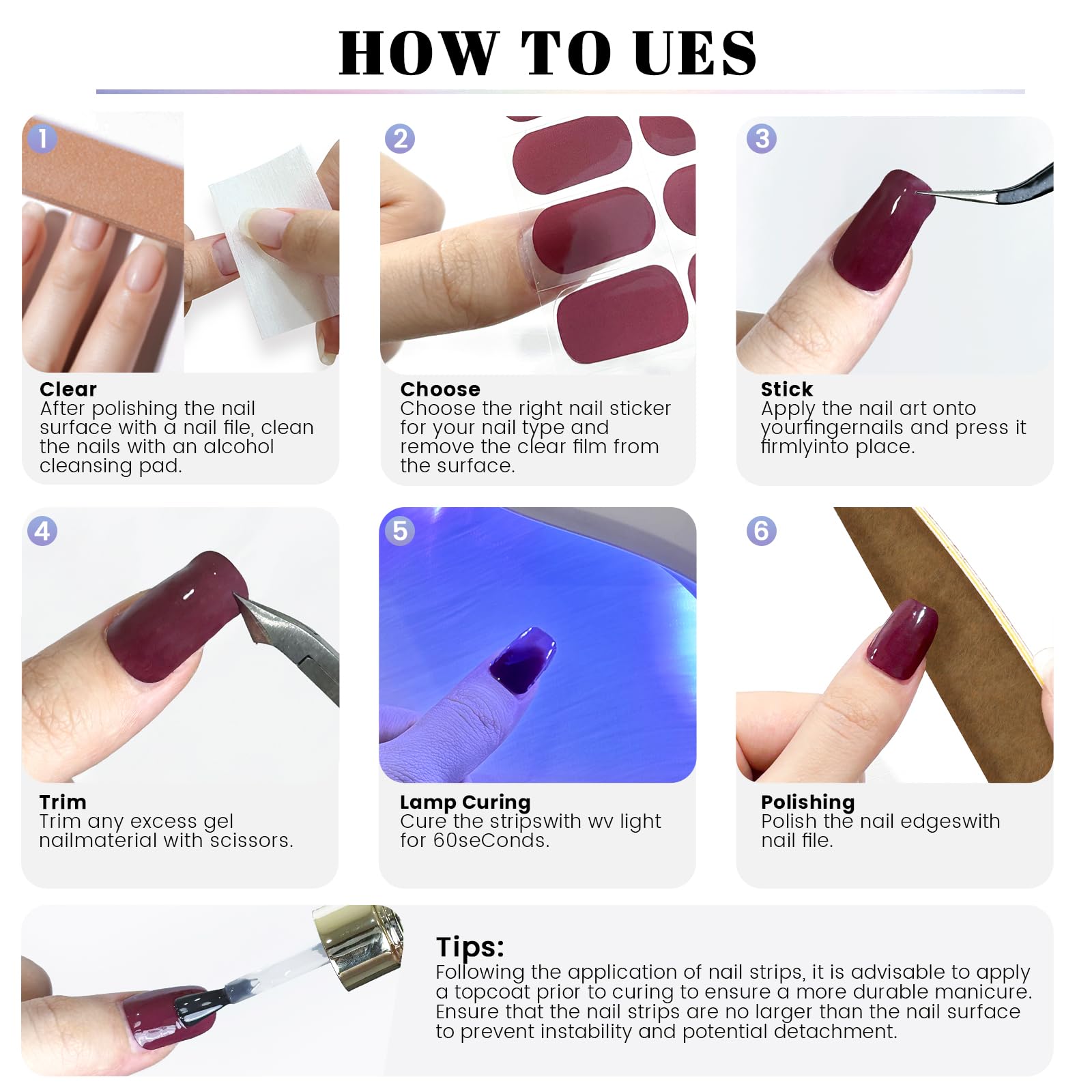 HOW TO UES

1

Clear
After polishing the nail surface with a nail file, clean the nails with an alcohol cleansing pad.

2

Choose
Choose the right nail sticker for your nail type and remove the clear film from the surface.

3

Stick
Apply the nail art onto yourfingernails and press it firmlyinto place.

4

Trim
Trim any excess gel nailmaterial with scissors.

5

Lamp Curing
Cure the stripswith wv light for 60seConds.

6

Polishing
Polish the nail edgeswith nail file.

Tips:
Following the application of nail strips, it is advisable to apply a topcoat prior to curing to ensure a more durable manicure. Ensure that the nail strips are no larger than the nail surface to prevent instability and potential detachment.