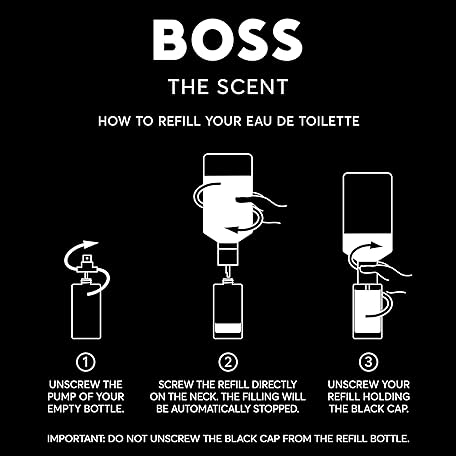 BOSS

THE SCENT

HOW TO REFILL YOUR EAU DE TOILETTE

①
UNSCREW THE PUMP OF YOUR EMPTY BOTTLE.

②
SCREW THE REFILL DIRECTLY ON THE NECK. THE FILLING WILL BE AUTOMATICALLY STOPPED.

③
UNSCREW YOUR REFILL HOLDING THE BLACK CAP.

IMPORTANT: DO NOT UNSCREW THE BLACK CAP FROM THE REFILL BOTTLE.