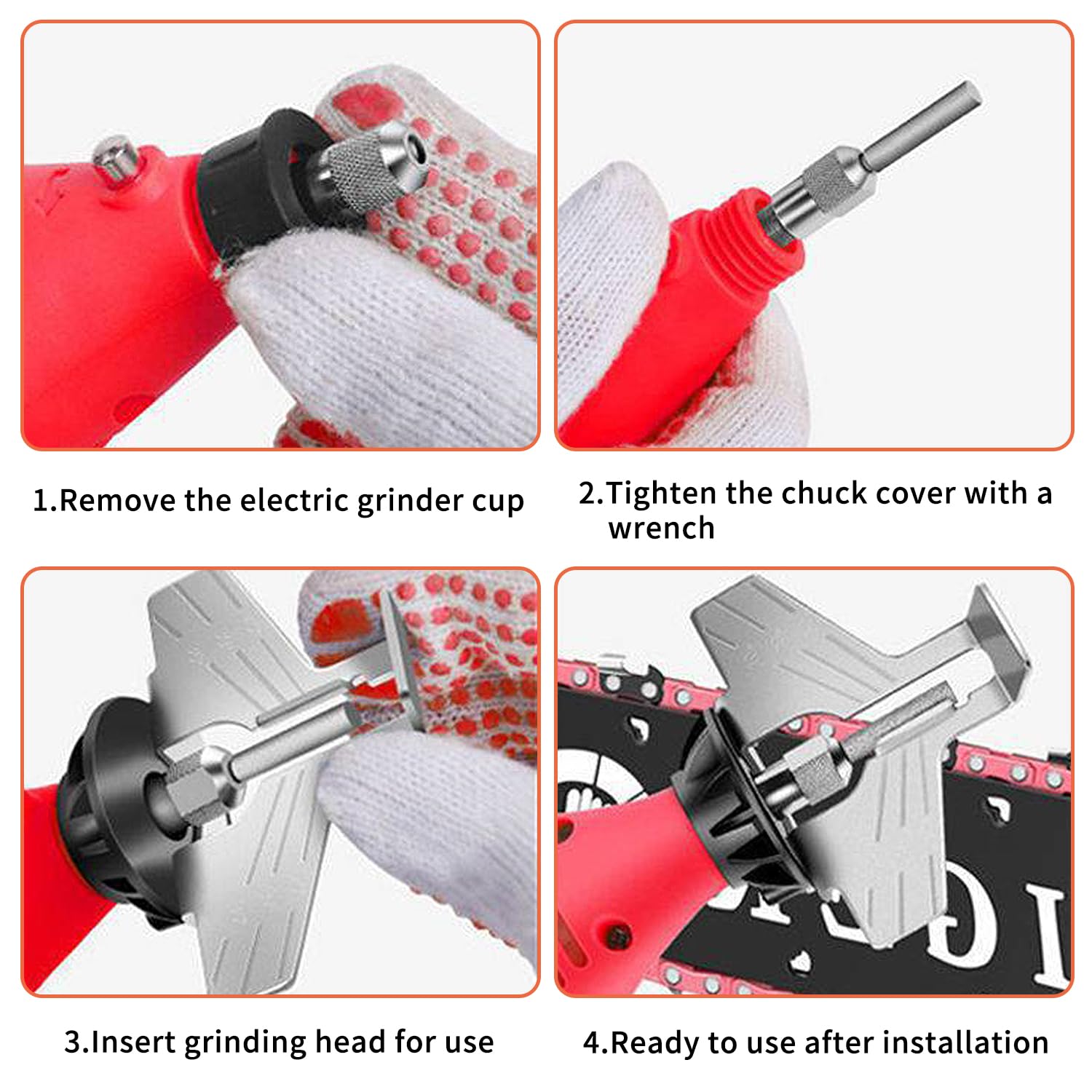 1.Remove the electric grinder cup

2.Tighten the chuck cover with a wrench

3.Insert grinding head for use

4.Ready to use after installation