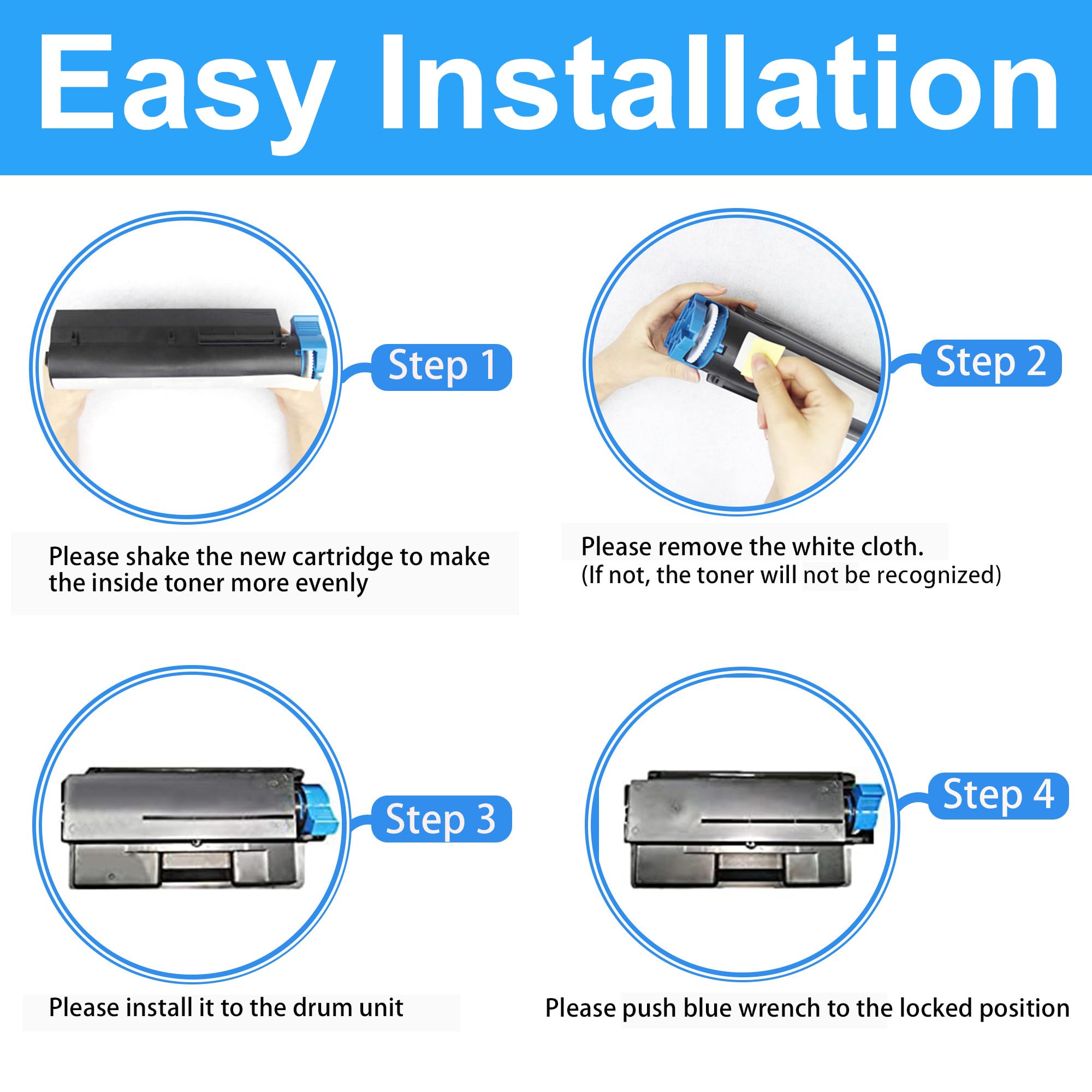 Easy Installation

Step 1

Please shake the new cartridge to make the inside toner more evenly

Step 2

Please remove the white cloth.
(If not, the toner will not be recognized)

Step 3

Please install it to the drum unit

Step 4

Please push blue wrench to the locked position