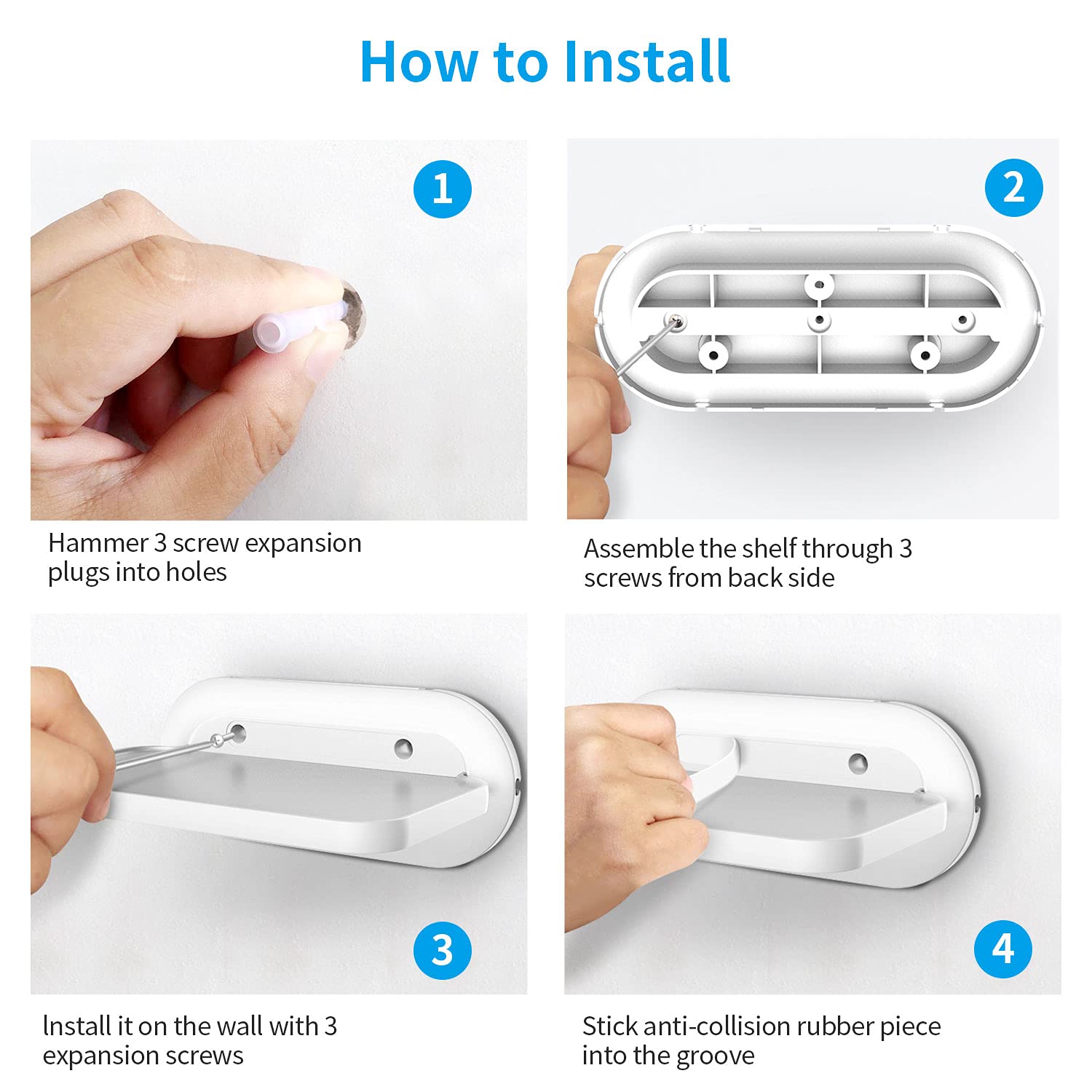 How to Install

1

Hammer 3 screw expansion plugs into holes

2

Assemble the shelf through 3 screws from back side

3

Install it on the wall with 3 expansion screws

4

Stick anti-collision rubber piece into the groove