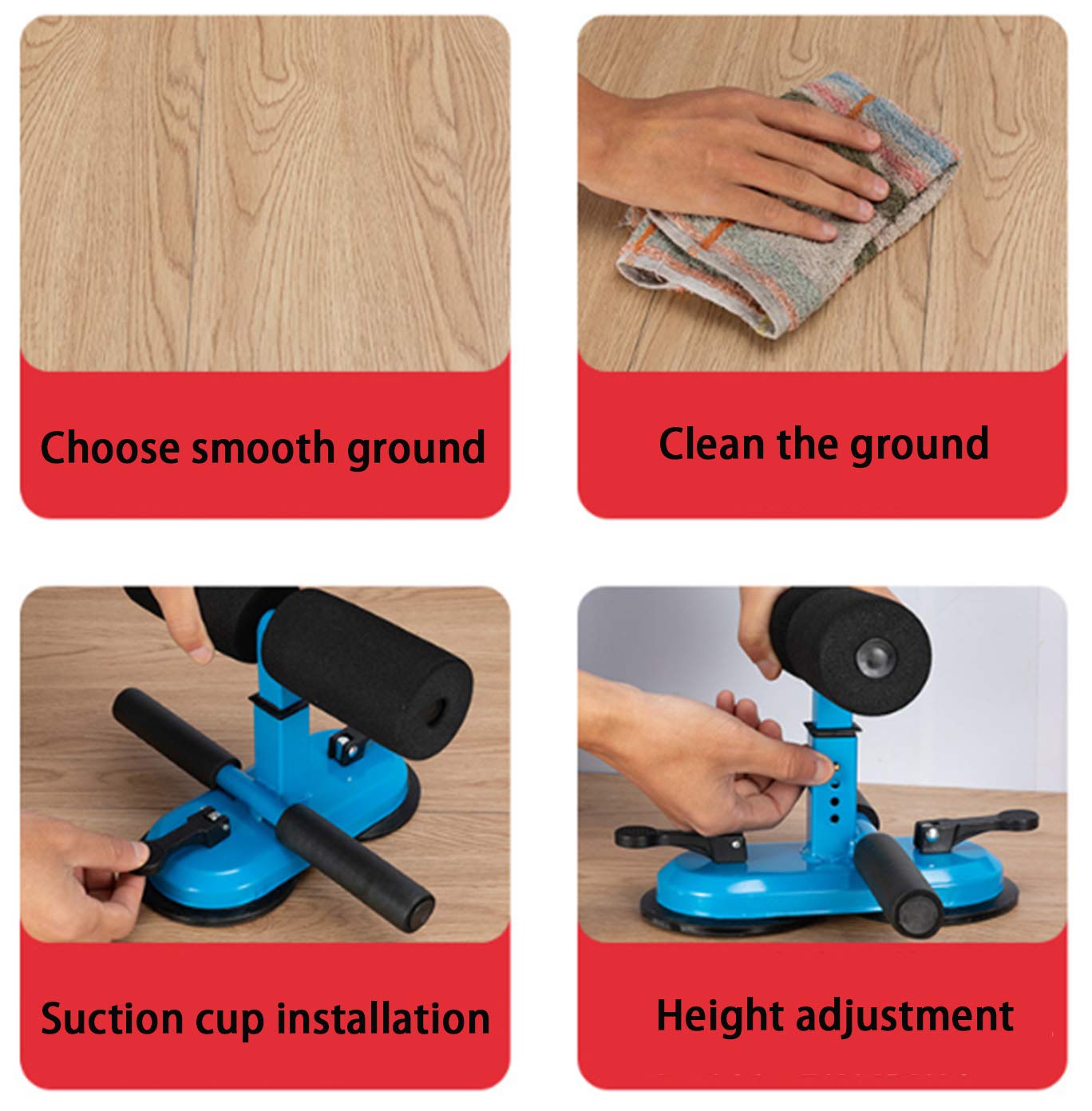 Choose smooth ground

Clean the ground

Suction cup installation

Height adjustment