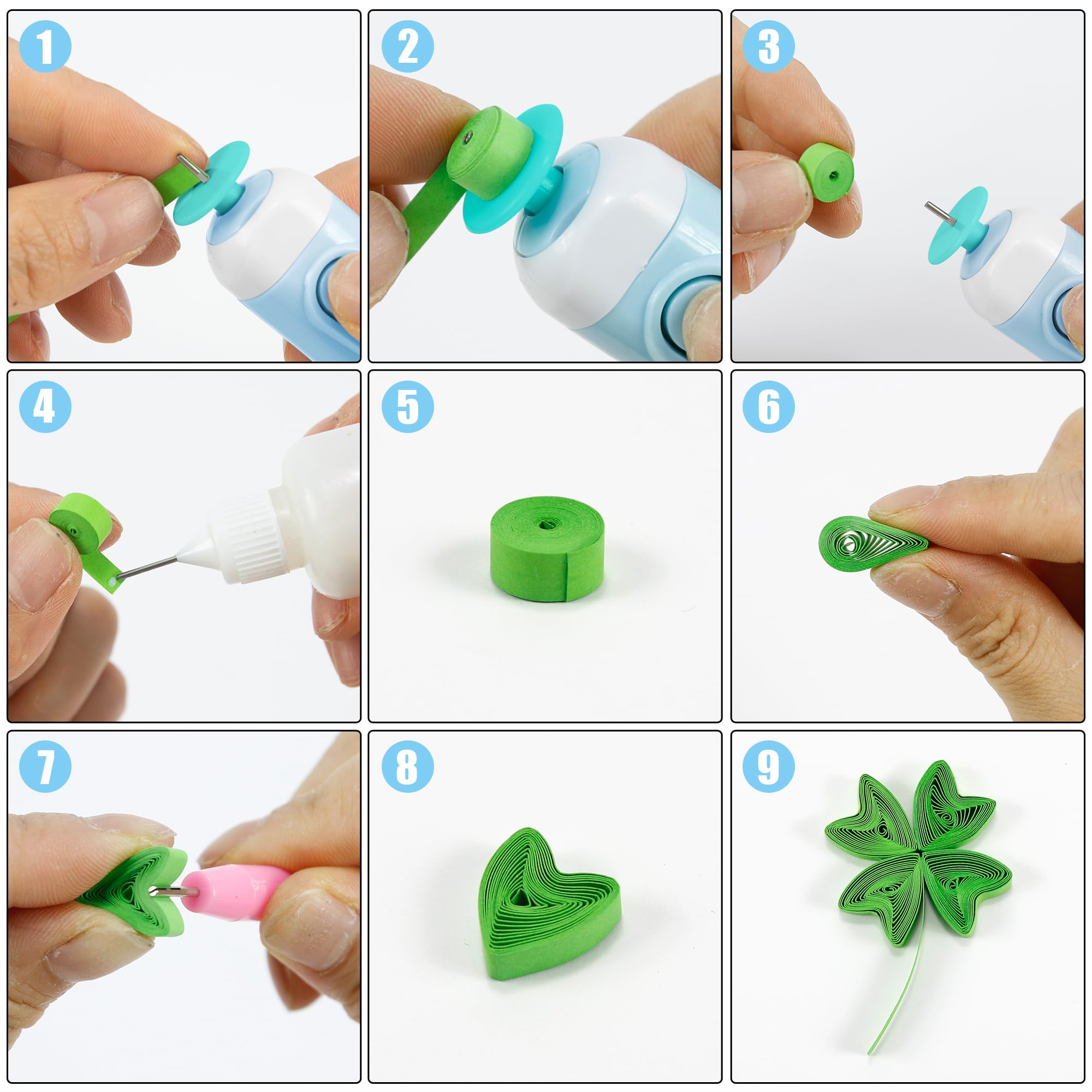 1

2

3

4

5

6

7

8

9