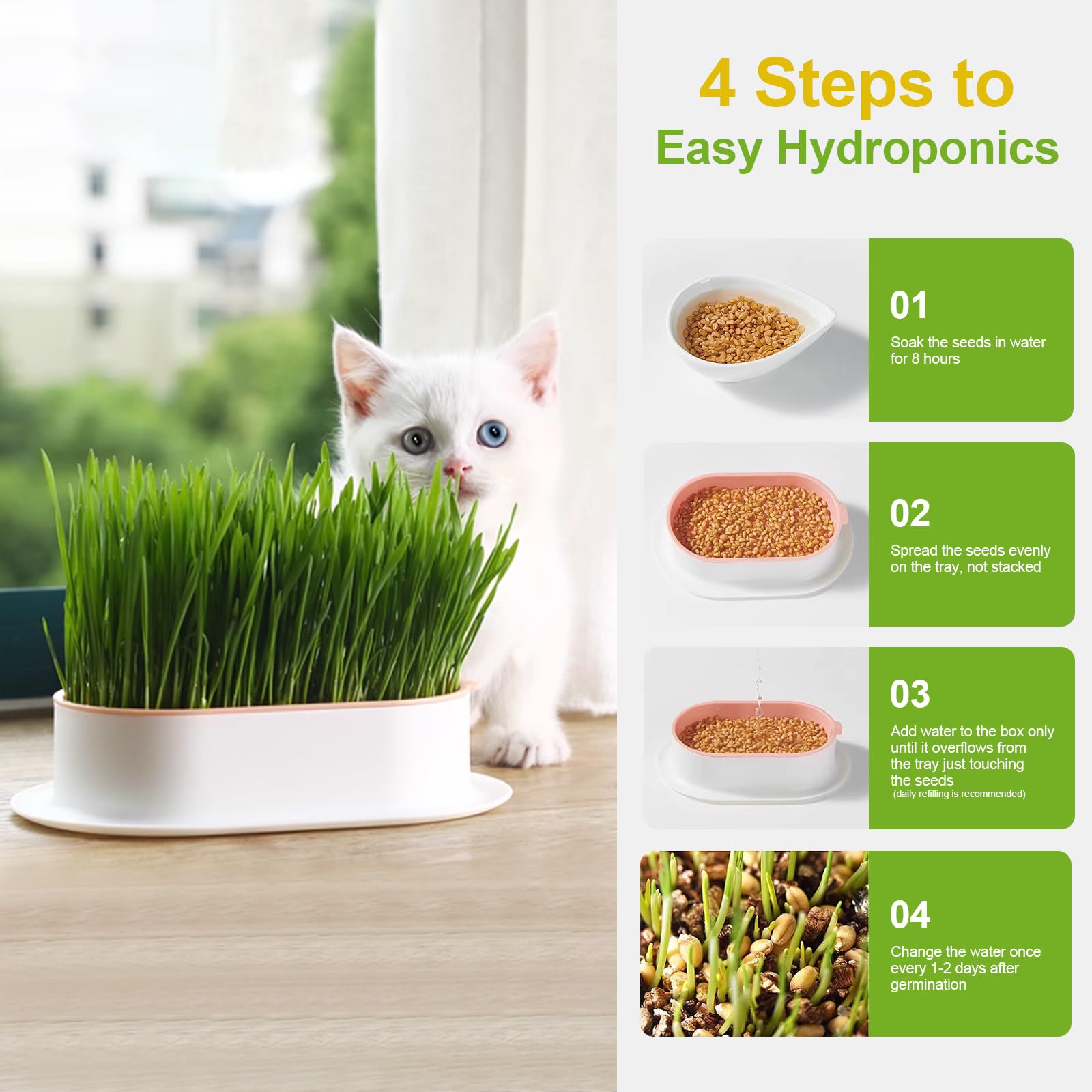 4 Steps to
Easy Hydroponics

01
Soak the seeds in water for 8 hours

02
Spread the seeds evenly on the tray, not stacked

03
Add water to the box only until it overflows from the tray just touching the seeds
(daily refilling is recommended)

04
Change the water once every 1-2 days after germination