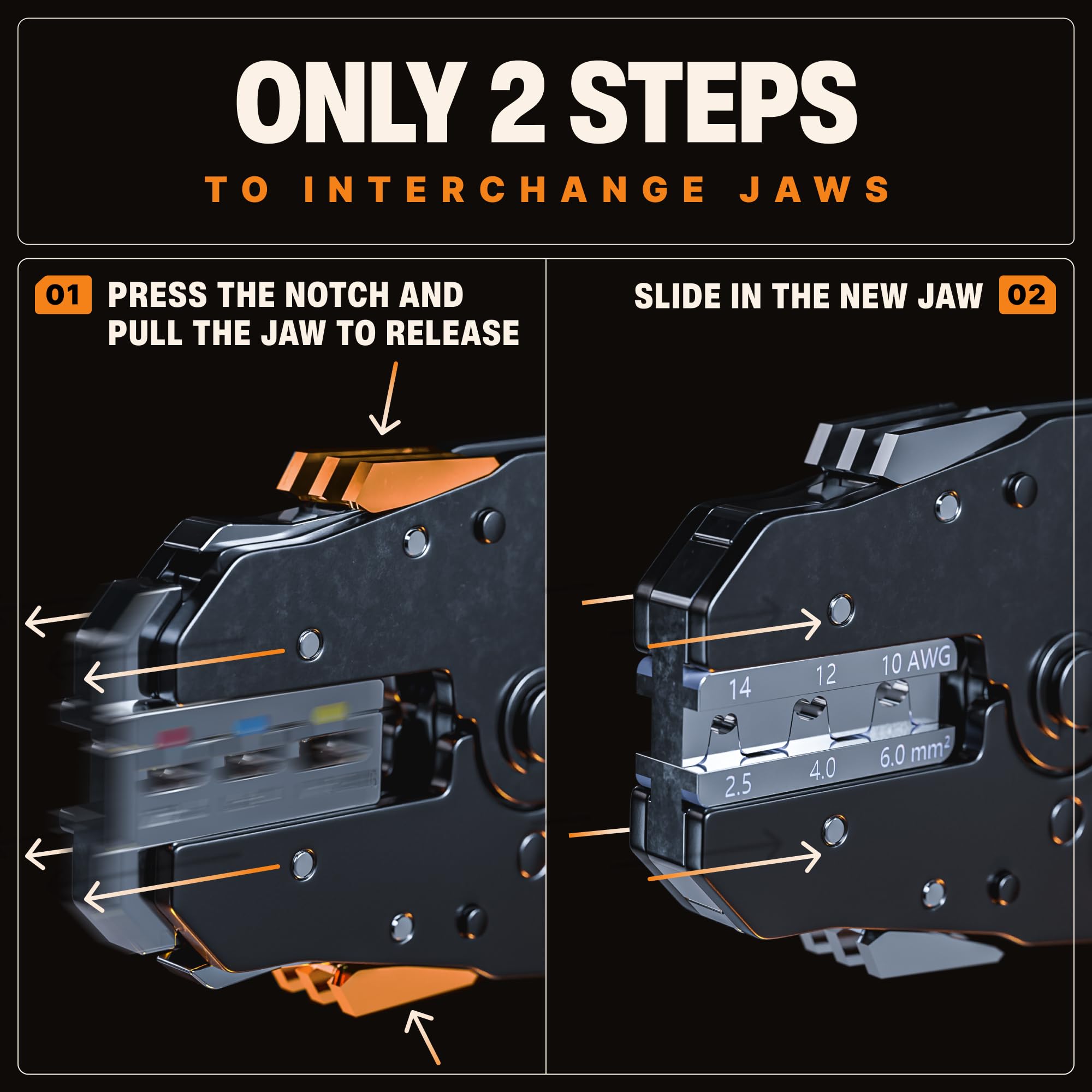 ONLY 2 STEPS

TO INTERCHANGE JAWS

01 PRESS THE NOTCH AND PULL THE JAW TO RELEASE

SLIDE IN THE NEW JAW 02

14 12 10 AWG

2.5 4.0 6.0 $mm^2$