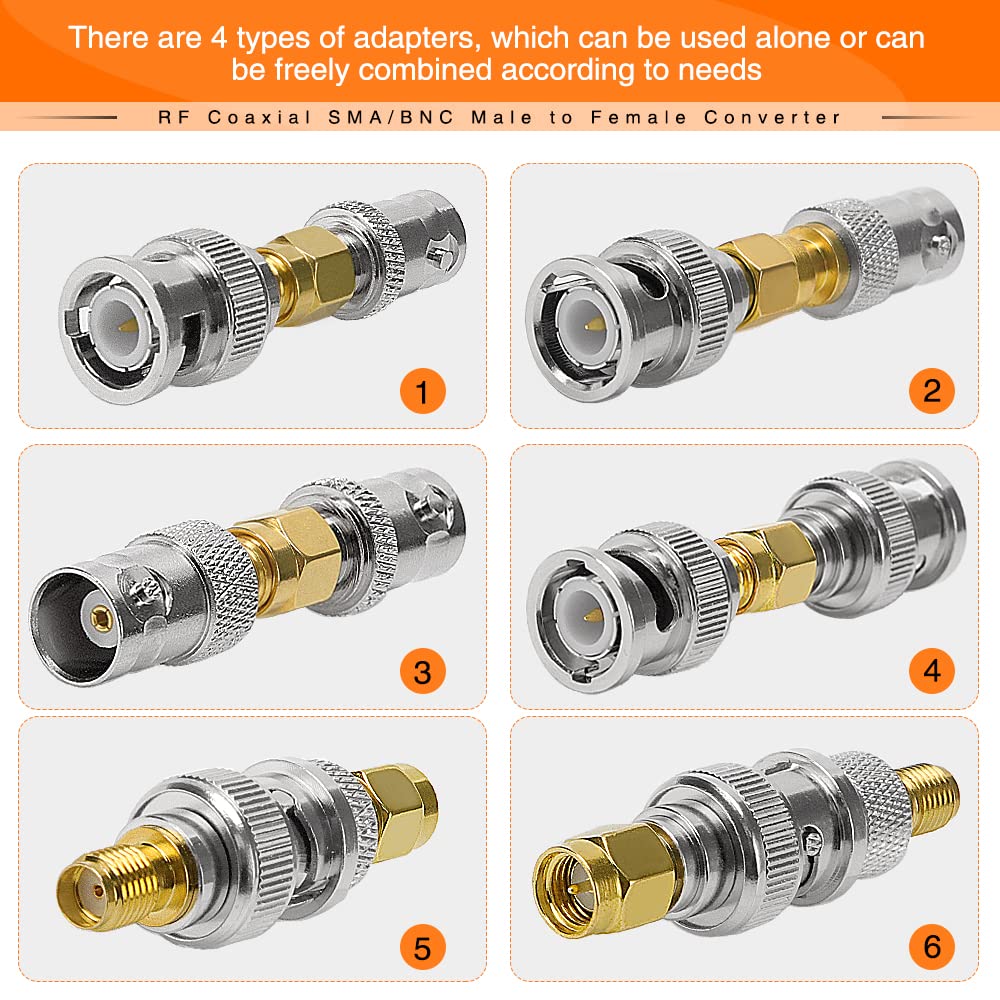 There are 4 types of adapters, which can be used alone or can be freely combined according to needs

RF Coaxial SMA/BNC Male to Female Converter

1

2

3

4

5

6