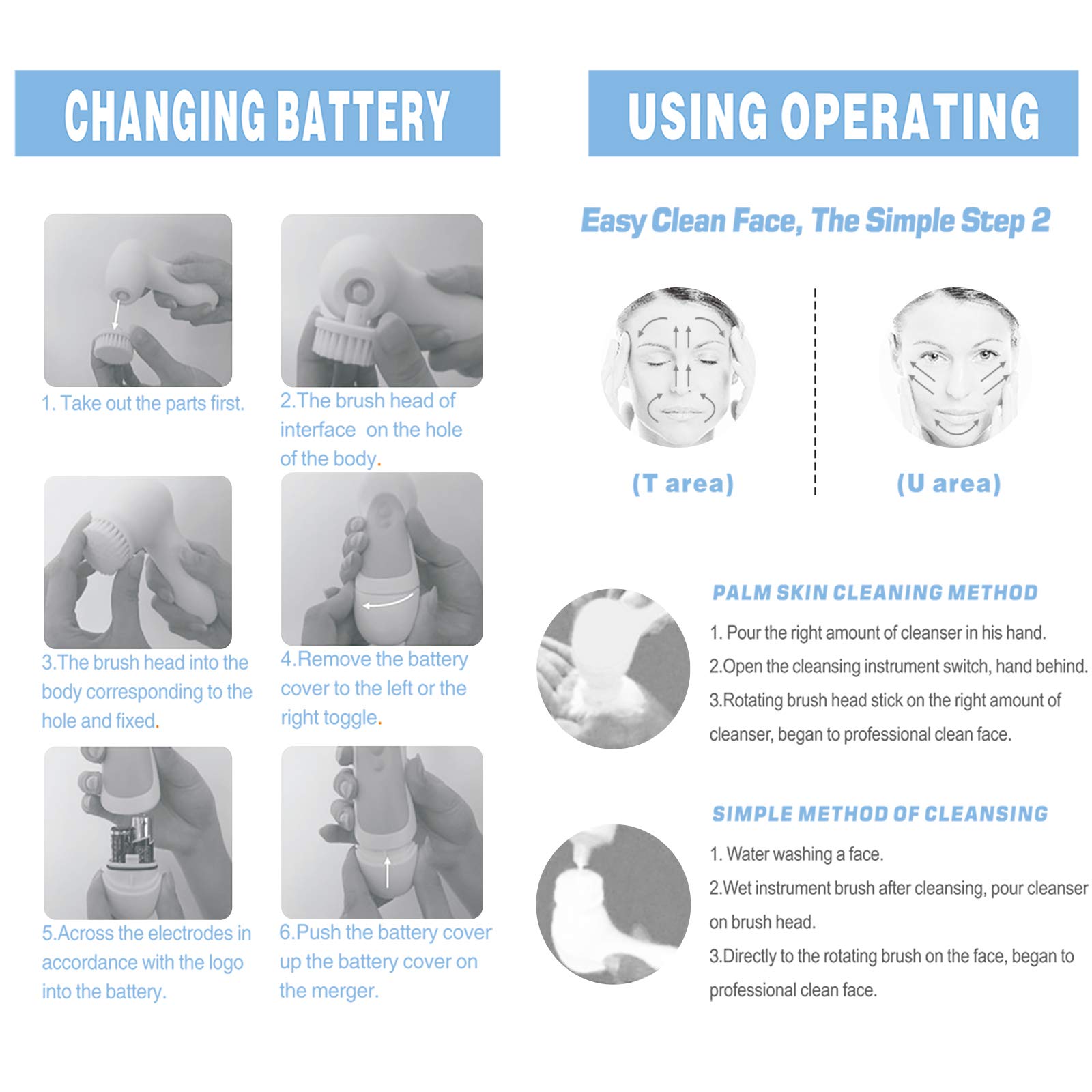 CHANGING BATTERY

1. Take out the parts first.

2.The brush head of interface on the hole of the body.

3.The brush head into the body corresponding to the hole and fixed.

4.Remove the battery cover to the left or the right toggle.

5.Across the electrodes in accordance with the logo into the battery.

6.Push the battery cover up the battery cover on the merger.

USING OPERATING

Easy Clean Face, The Simple Step 2

(T area)

(U area)

PALM SKIN CLEANING METHOD

1. Pour the right amount of cleanser in his hand.

2.Open the cleansing instrument switch, hand behind.

3.Rotating brush head stick on the right amount of cleanser, began to professional clean face.

SIMPLE METHOD OF CLEANSING

1. Water washing a face.

2.Wet instrument brush after cleansing, pour cleanser on brush head.

3.Directly to the rotating brush on the face, began to professional clean face.