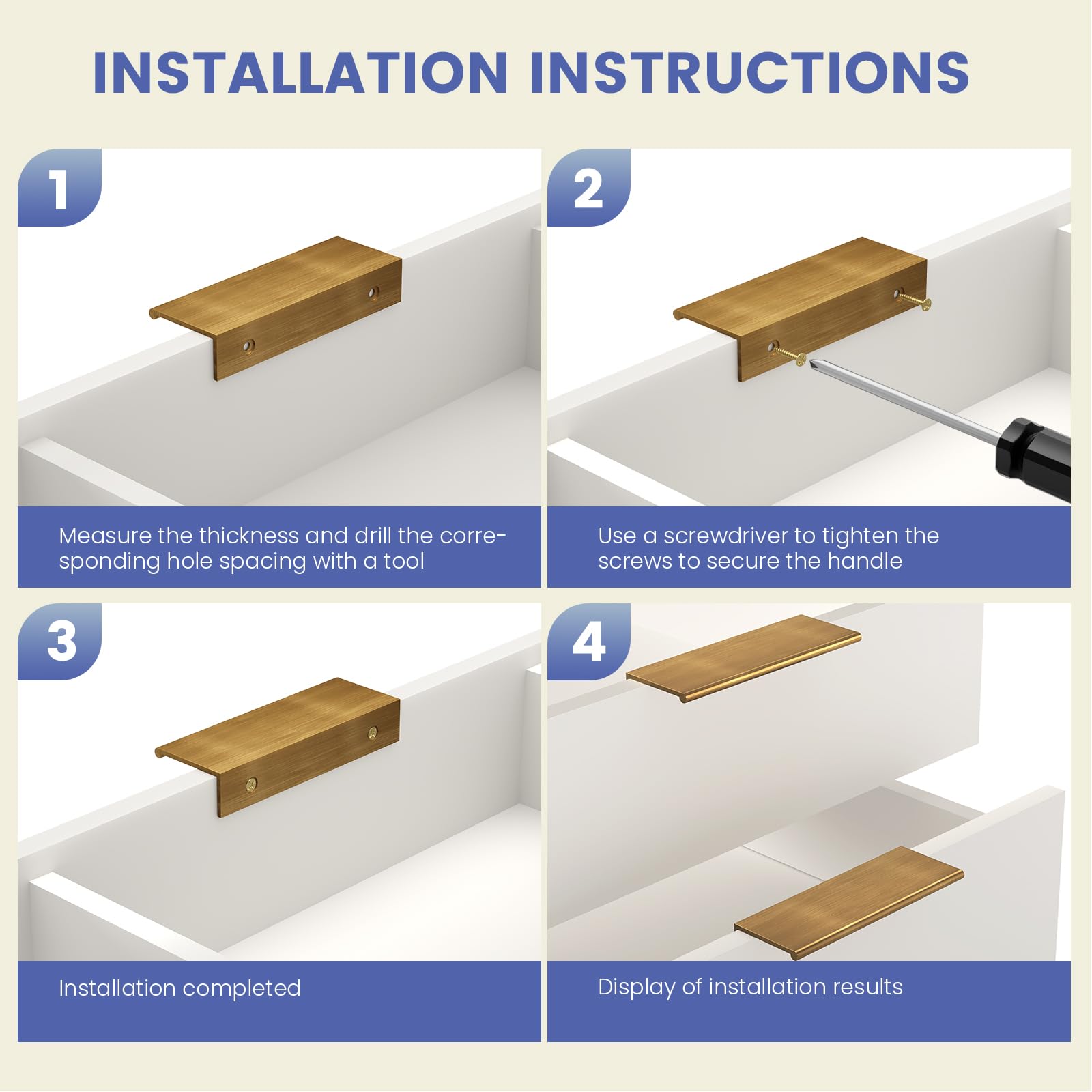 INSTALLATION INSTRUCTIONS

1

Measure the thickness and drill the corresponding hole spacing with a tool

2

Use a screwdriver to tighten the screws to secure the handle

3

Installation completed

4

Display of installation results