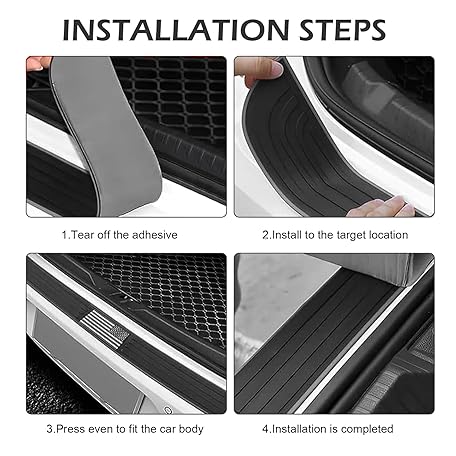 INSTALLATION STEPS

1.Tear off the adhesive

2.Install to the target location

3.Press even to fit the car body

4.Installation is completed