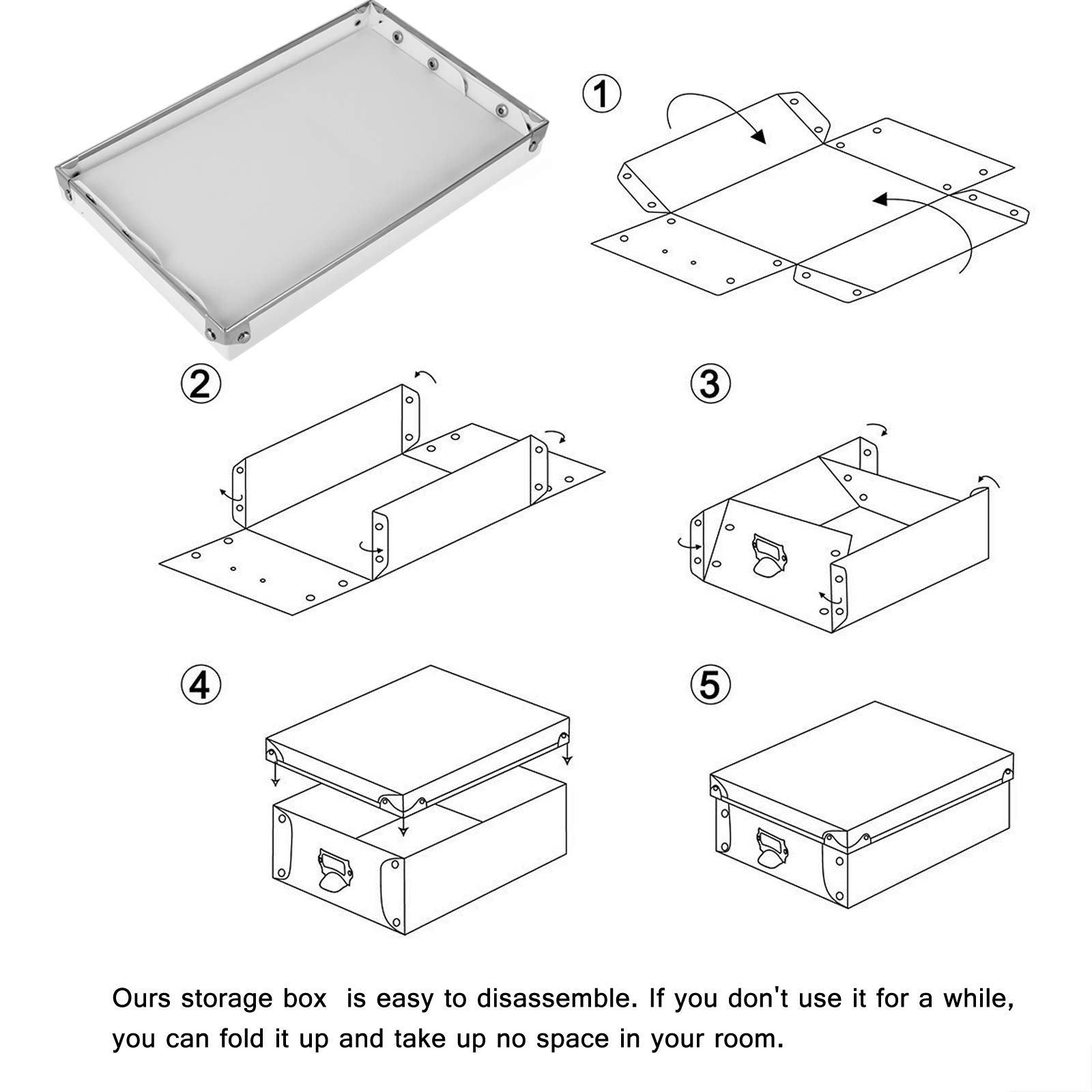 ①

②

③

④

⑤

Ours storage box is easy to disassemble. If you don't use it for a while, you can fold it up and take up no space in your room.