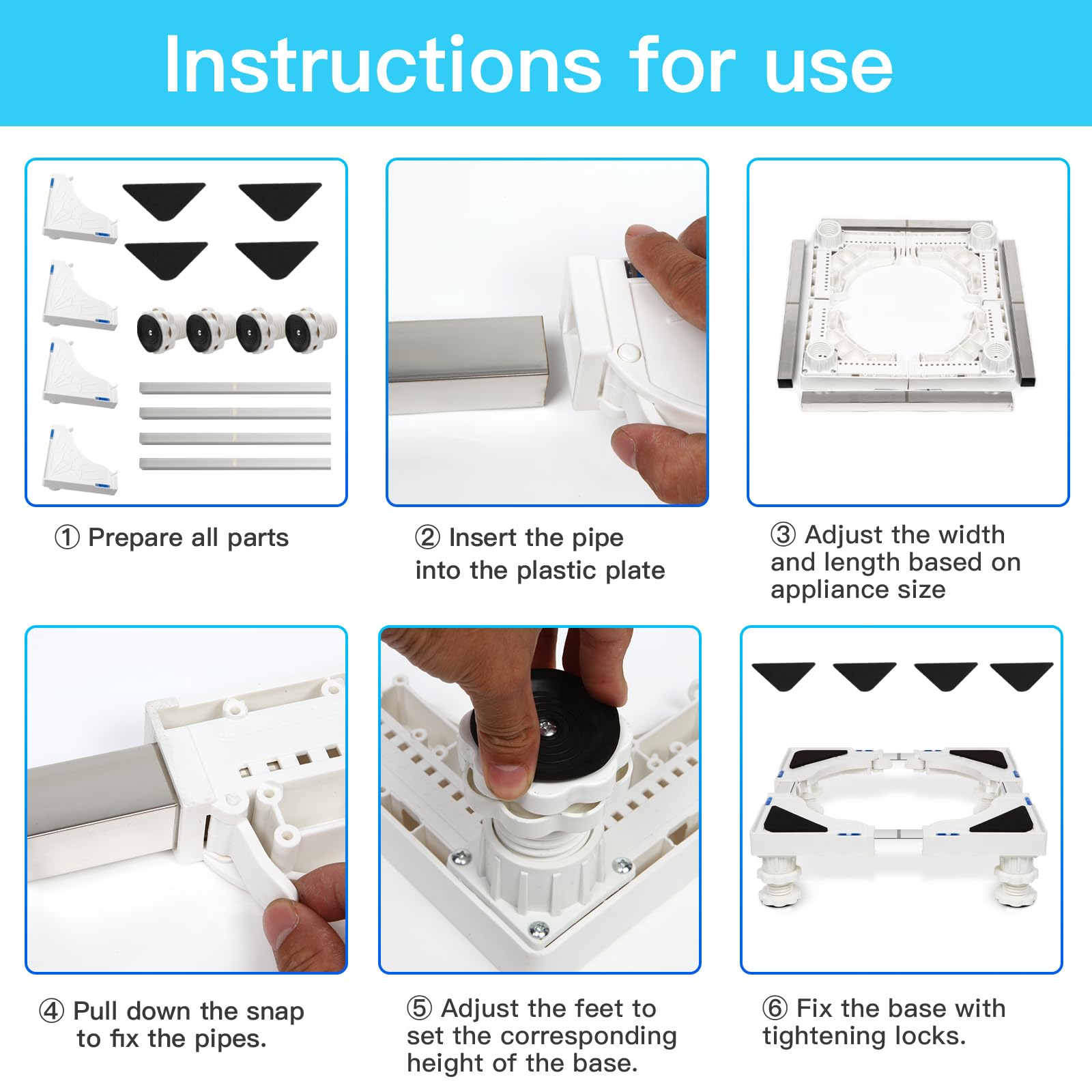 Instructions for use

① Prepare all parts

② Insert the pipe into the plastic plate

③ Adjust the width and length based on appliance size

④ Pull down the snap to fix the pipes.

⑤ Adjust the feet to set the corresponding height of the base.

⑥ Fix the base with tightening locks.