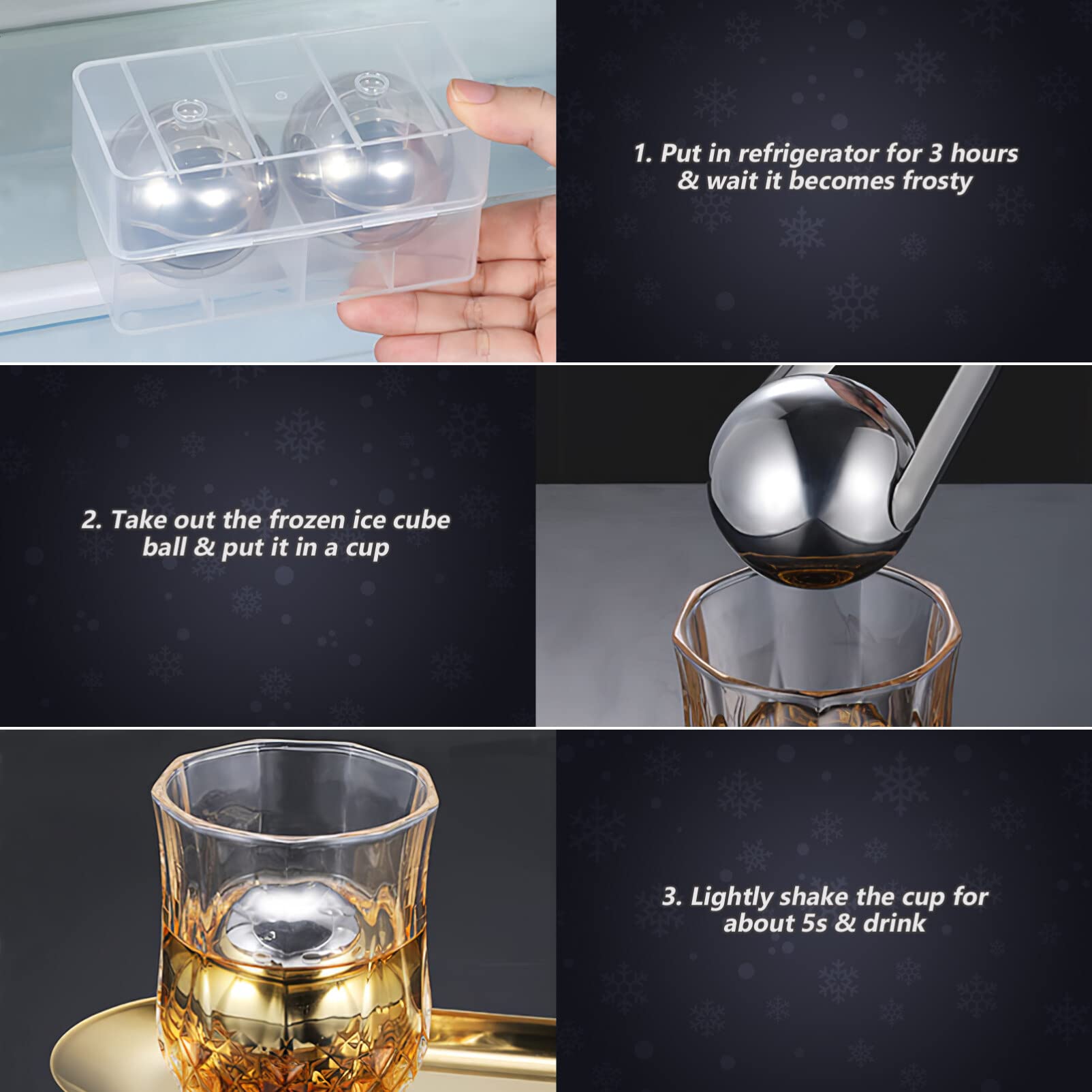 1. Put in refrigerator for 3 hours & wait it becomes frosty

2. Take out the frozen ice cube ball & put it in a cup

3. Lightly shake the cup for about 5s & drink