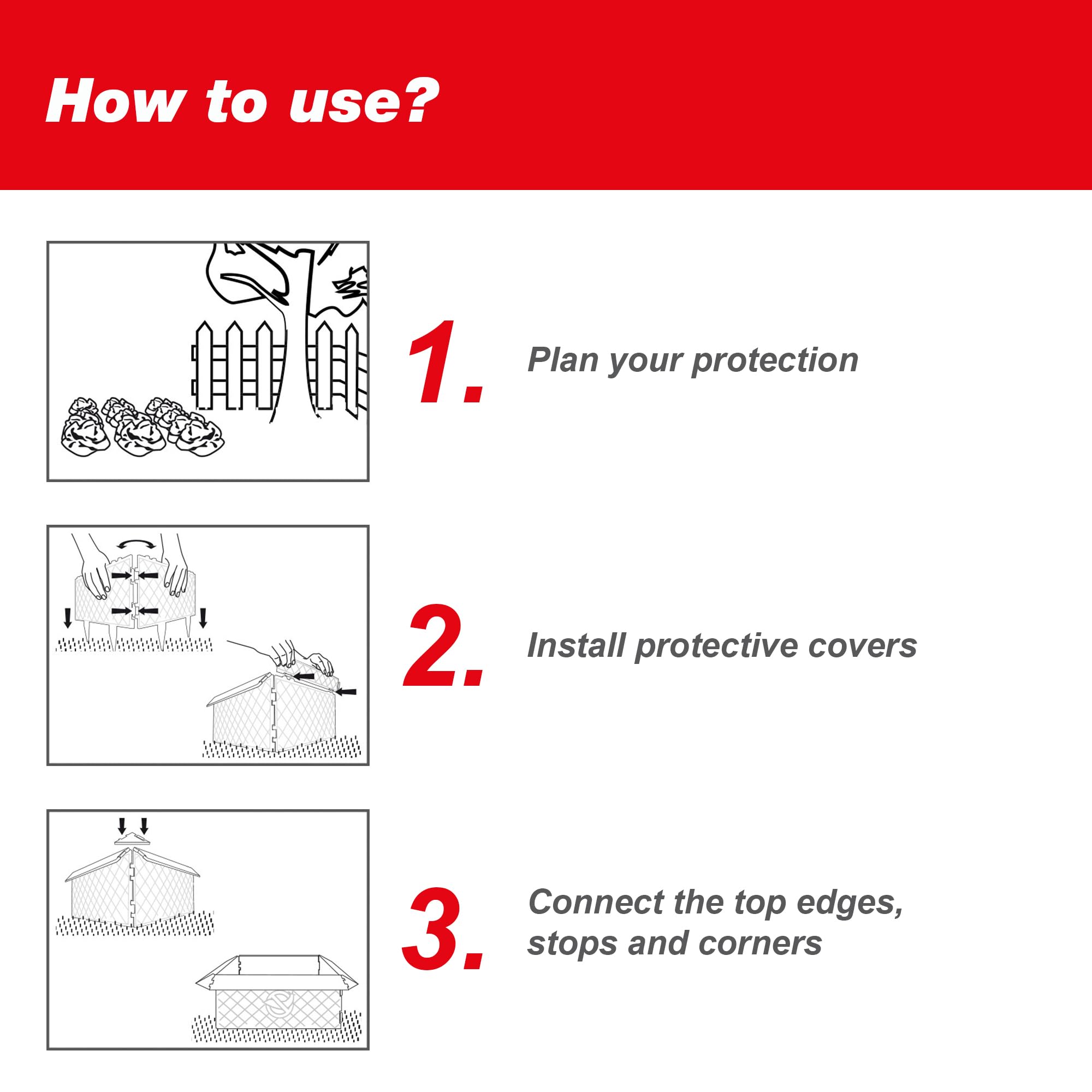 How to use?

1. Plan your protection

2. Install protective covers

3. Connect the top edges, stops and corners