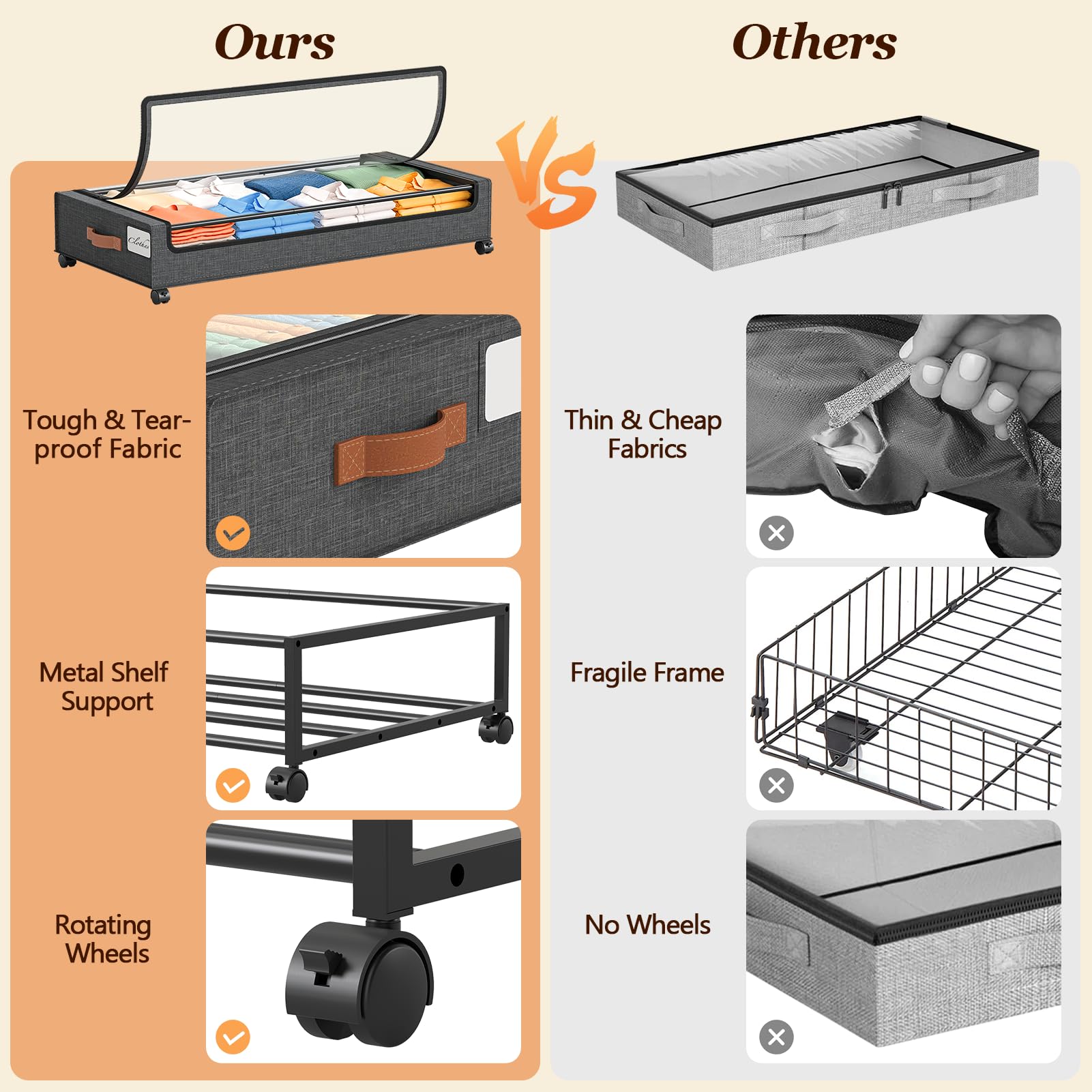 Ours

VS

Others

Clothes

Tough & Tear-proof Fabric

Metal Shelf Support

Rotating Wheels

Thin & Cheap Fabrics

Fragile Frame

No Wheels