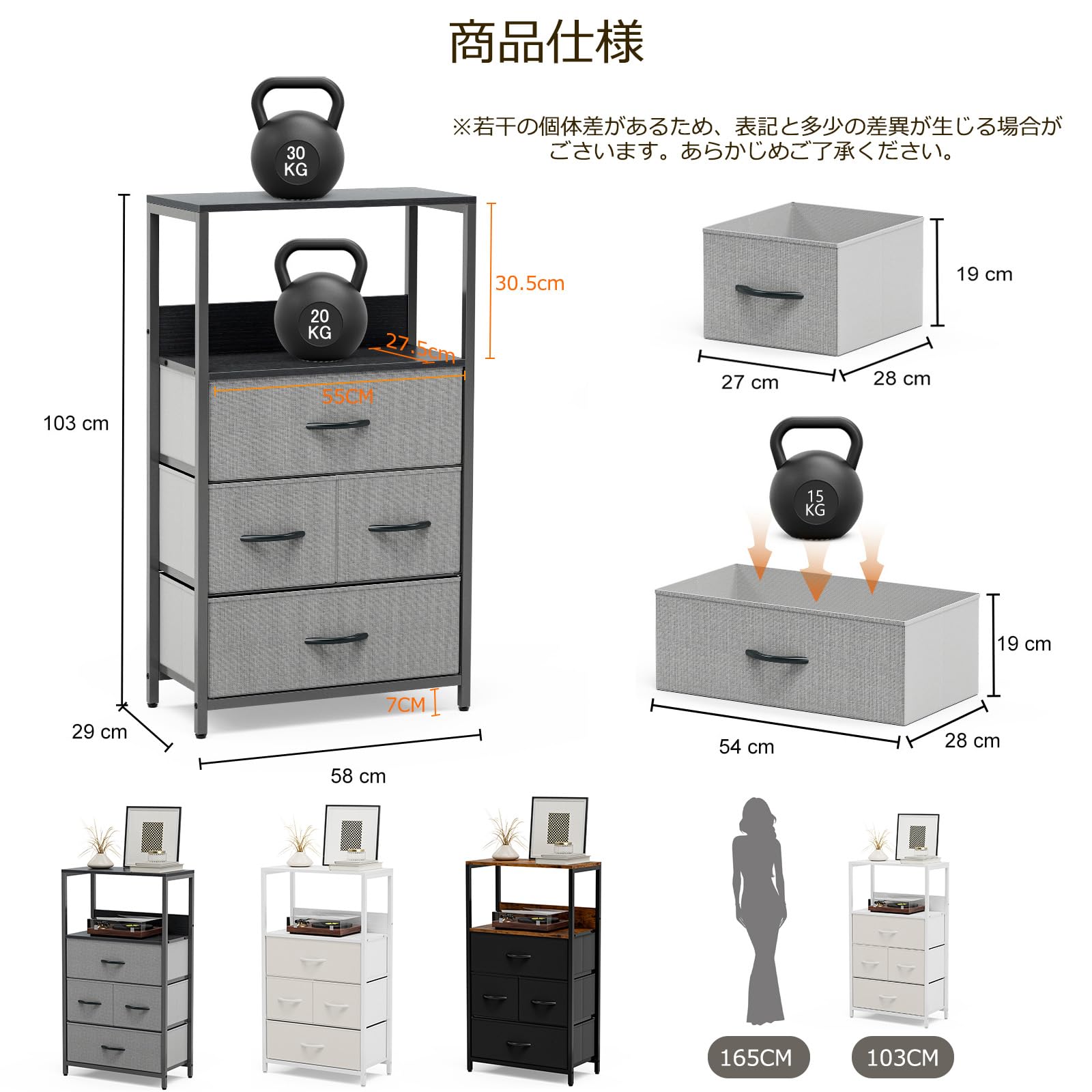 商品仕様

※若干の個体差があるため、表記と多少の差異が生じる場合がございます。あらかじめご了承ください。

30 KG

20 KG

30.5cm

27.5cm

55CM

103 cm

7CM

29 cm

58 cm

19 cm

27 cm

28 cm

15 KG

19 cm

54 cm

28 cm

165CM

103CM