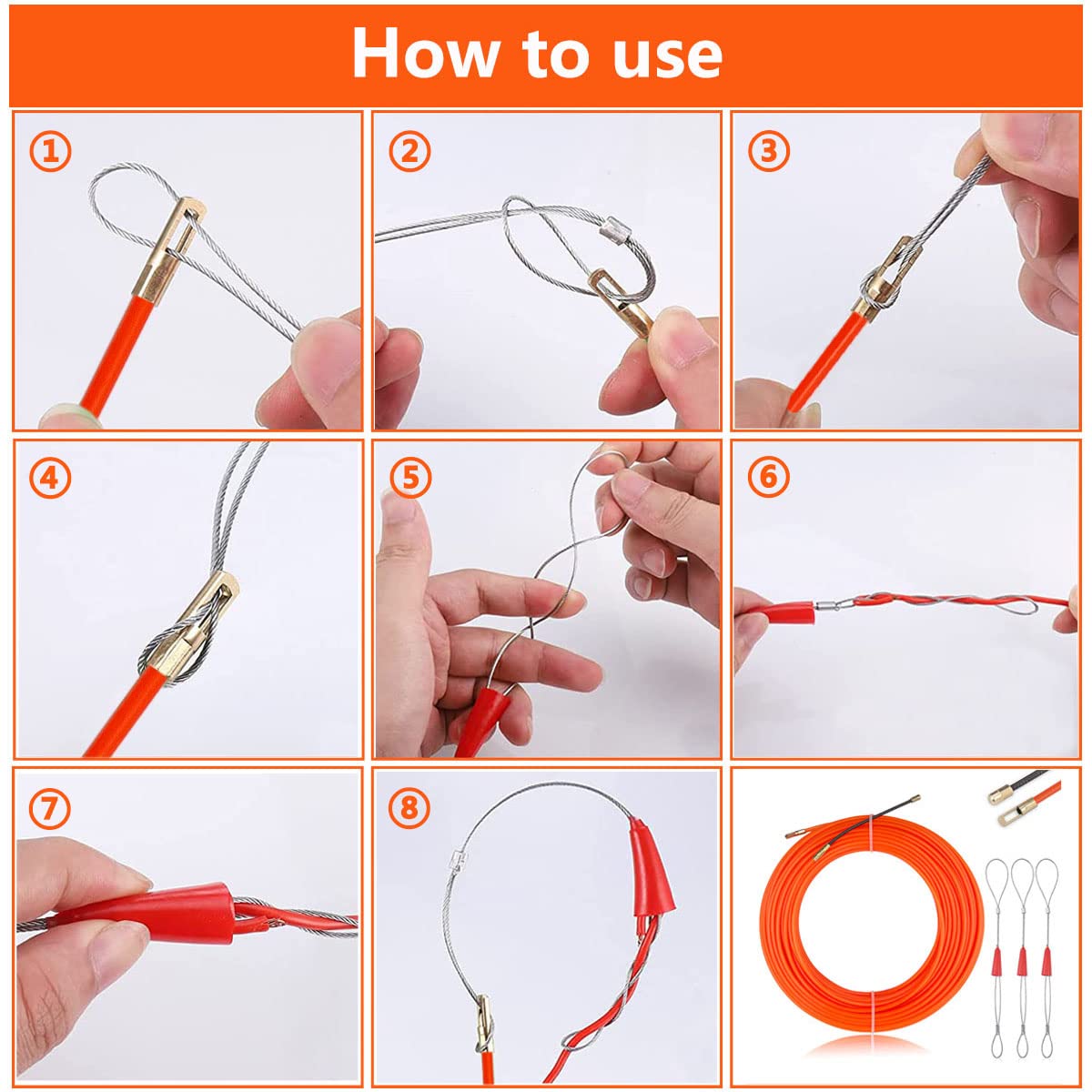 How to use

①

②

③

④

⑤

⑥

⑦

⑧