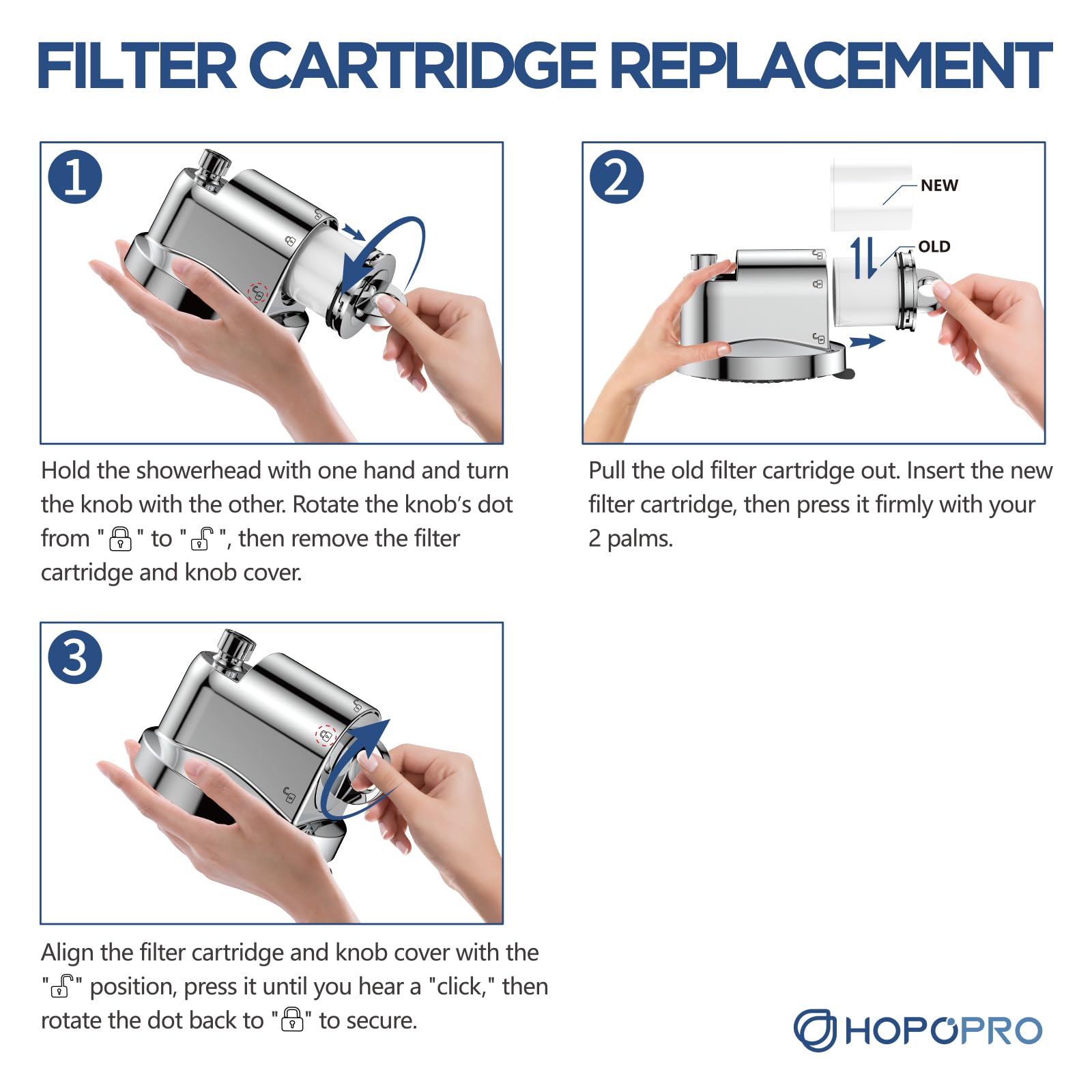 FILTER CARTRIDGE REPLACEMENT

1

Hold the showerhead with one hand and turn the knob with the other. Rotate the knob's dot from "🔒" to "🔓", then remove the filter cartridge and knob cover.

2

NEW

OLD

Pull the old filter cartridge out. Insert the new filter cartridge, then press it firmly with your 2 palms.

3

Align the filter cartridge and knob cover with the "🔓" position, press it until you hear a "click," then rotate the dot back to "🔒" to secure.

HOPOPRO