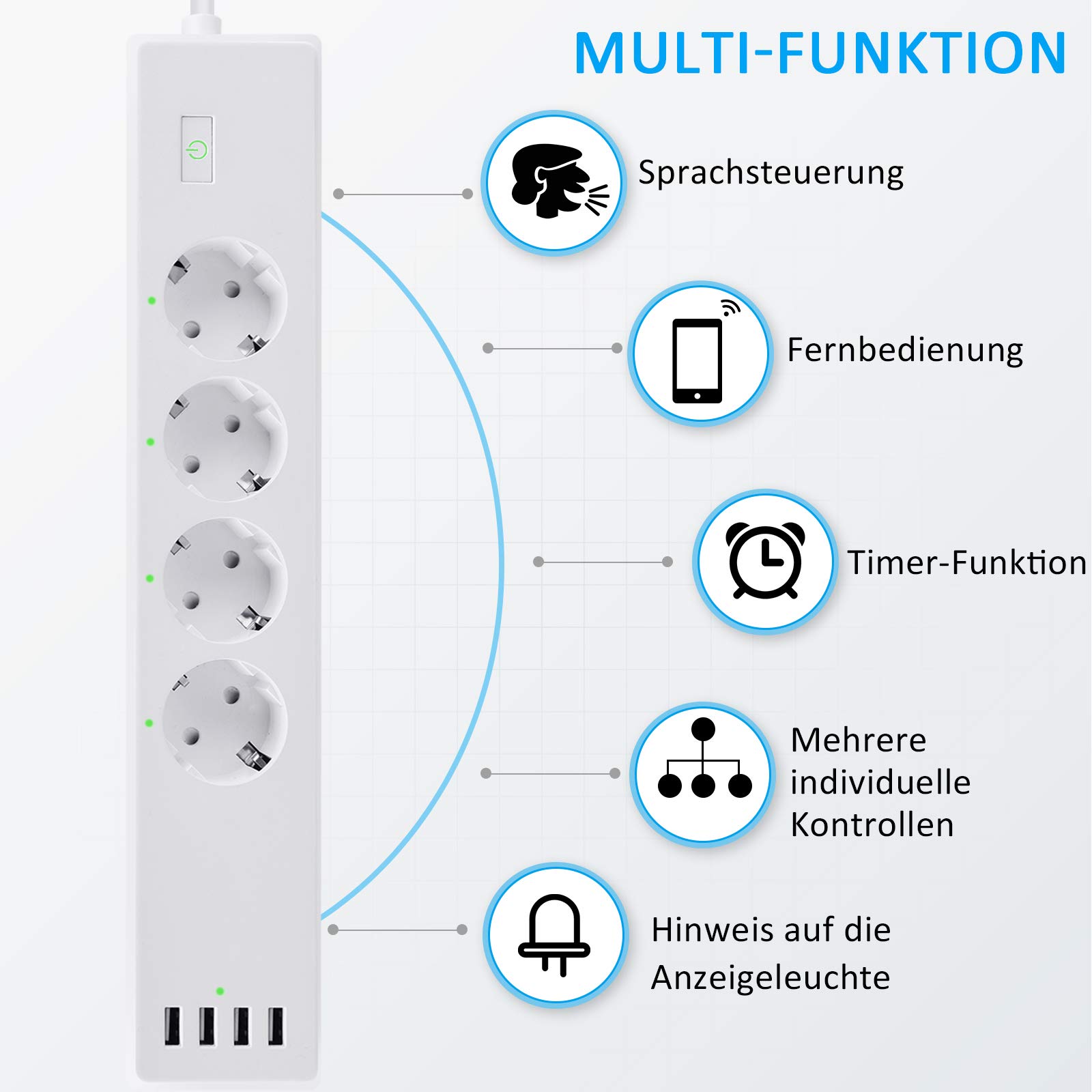 MULTI-FUNKTION

Sprachsteuerung

Fernbedienung

Timer-Funktion

Mehrere individuelle Kontrollen

Hinweis auf die Anzeigeleuchte