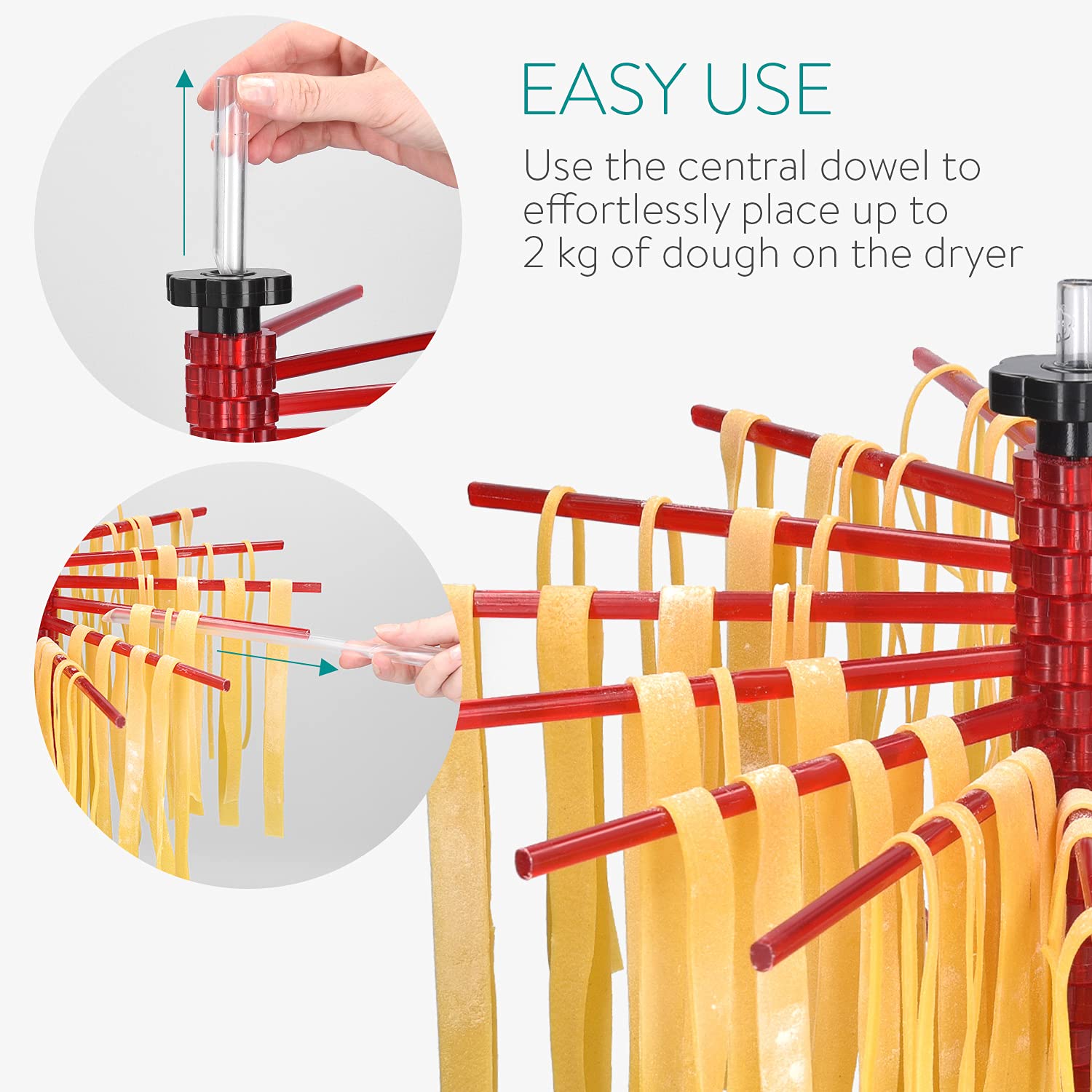 EASY USE

Use the central dowel to effortlessly place up to 2 kg of dough on the dryer