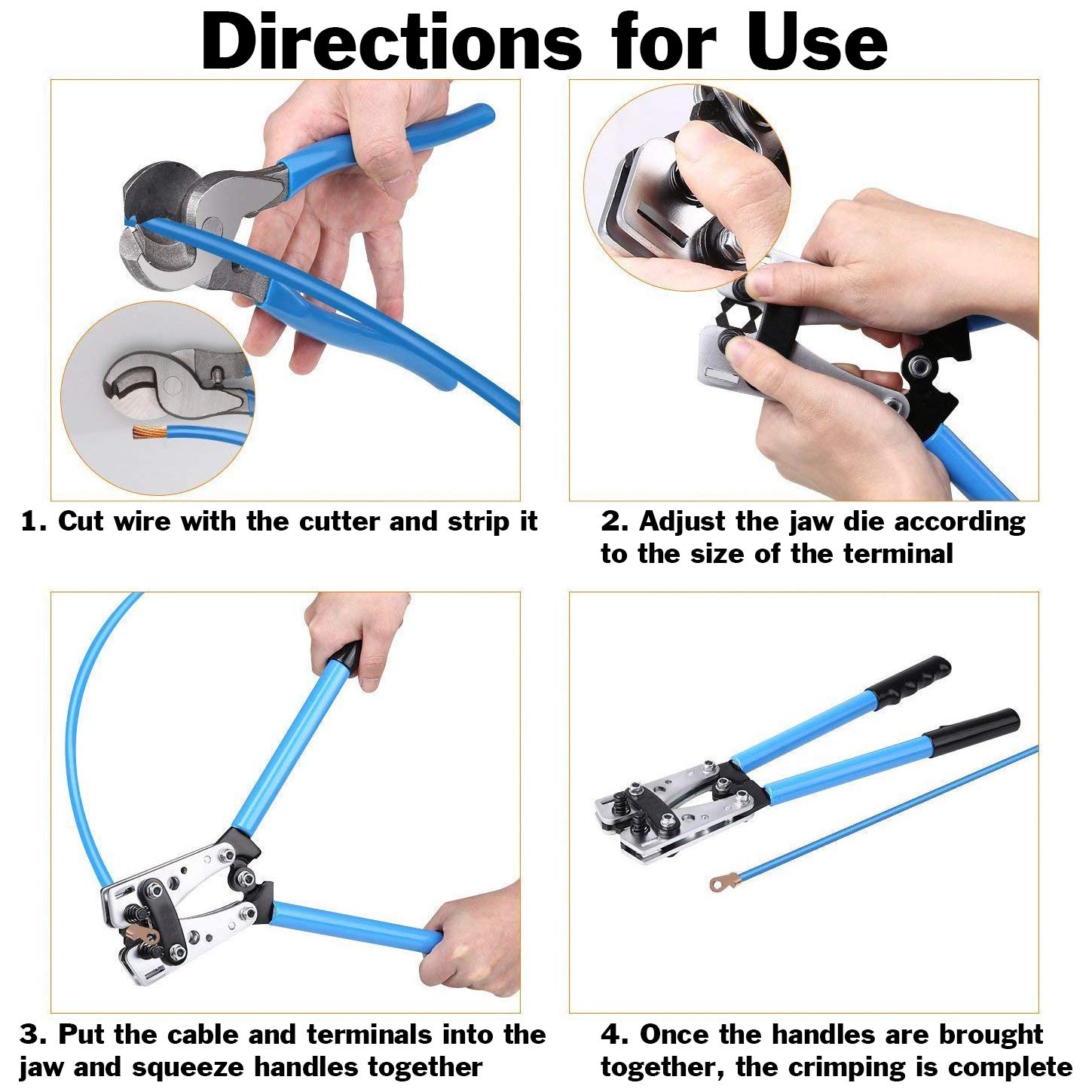 Directions for Use

1. Cut wire with the cutter and strip it

2. Adjust the jaw die according to the size of the terminal

3. Put the cable and terminals into the jaw and squeeze handles together

4. Once the handles are brought together, the crimping is complete