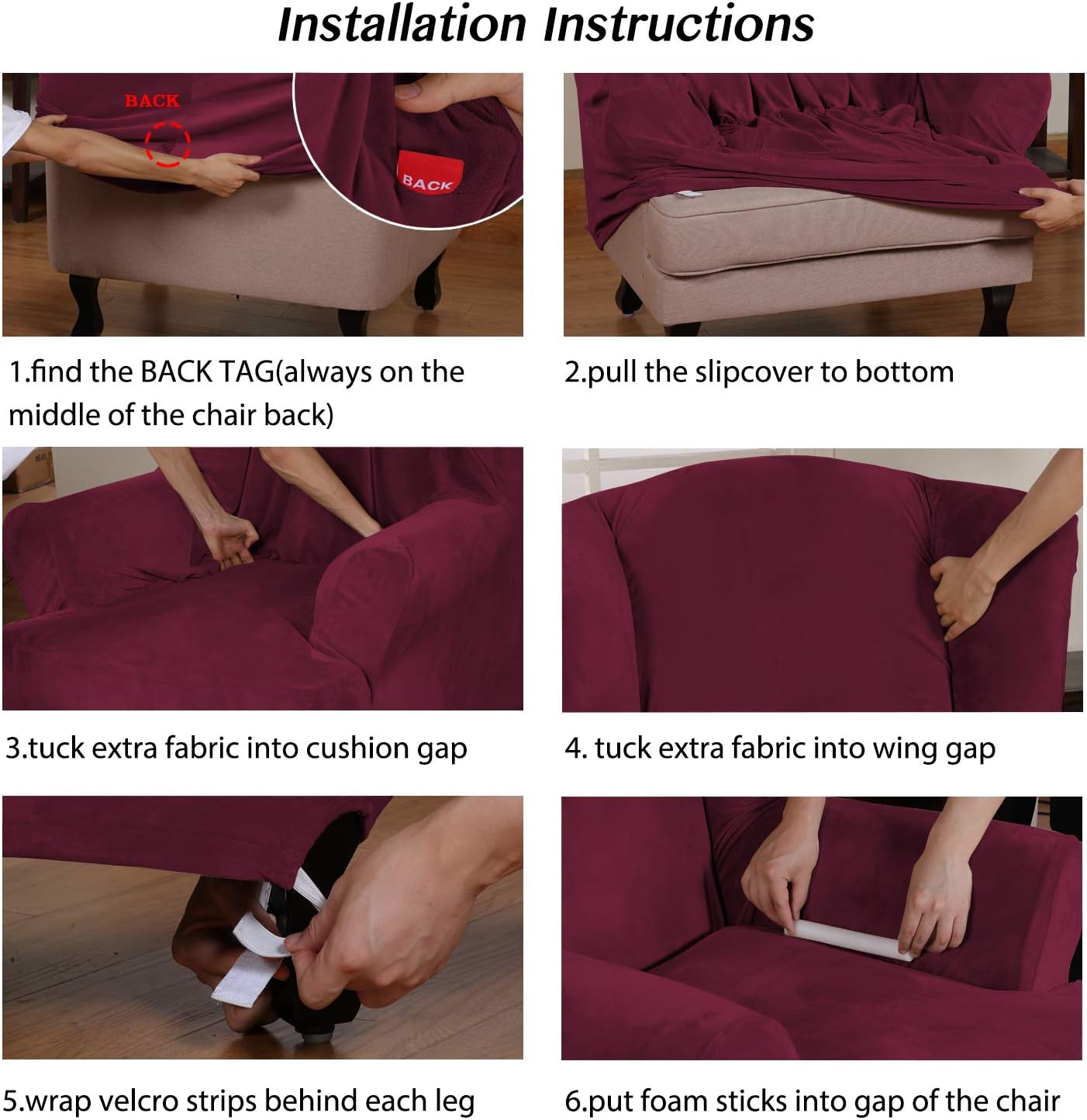 Installation Instructions

BACK

BACK

1.find the BACK TAG(always on the middle of the chair back)

2.pull the slipcover to bottom

3.tuck extra fabric into cushion gap

4. tuck extra fabric into wing gap

5.wrap velcro strips behind each leg

6.put foam sticks into gap of the chair