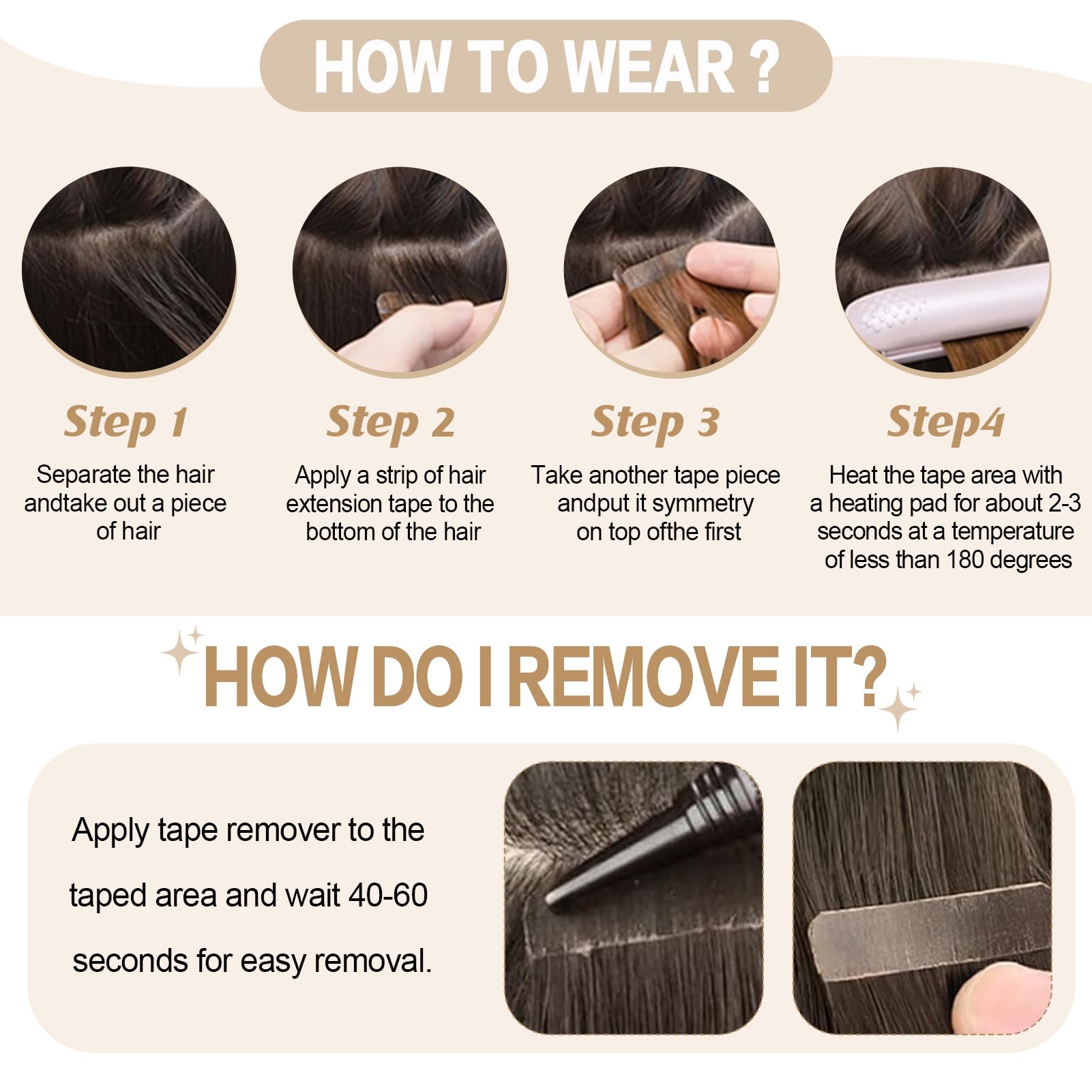 HOW TO WEAR ?

Step 1
Separate the hair andtake out a piece of hair

Step 2
Apply a strip of hair extension tape to the bottom of the hair

Step 3
Take another tape piece andput it symmetry on top ofthe first

Step4
Heat the tape area with a heating pad for about 2-3 seconds at a temperature of less than 180 degrees

HOW DO I REMOVE IT?

Apply tape remover to the taped area and wait 40-60 seconds for easy removal.