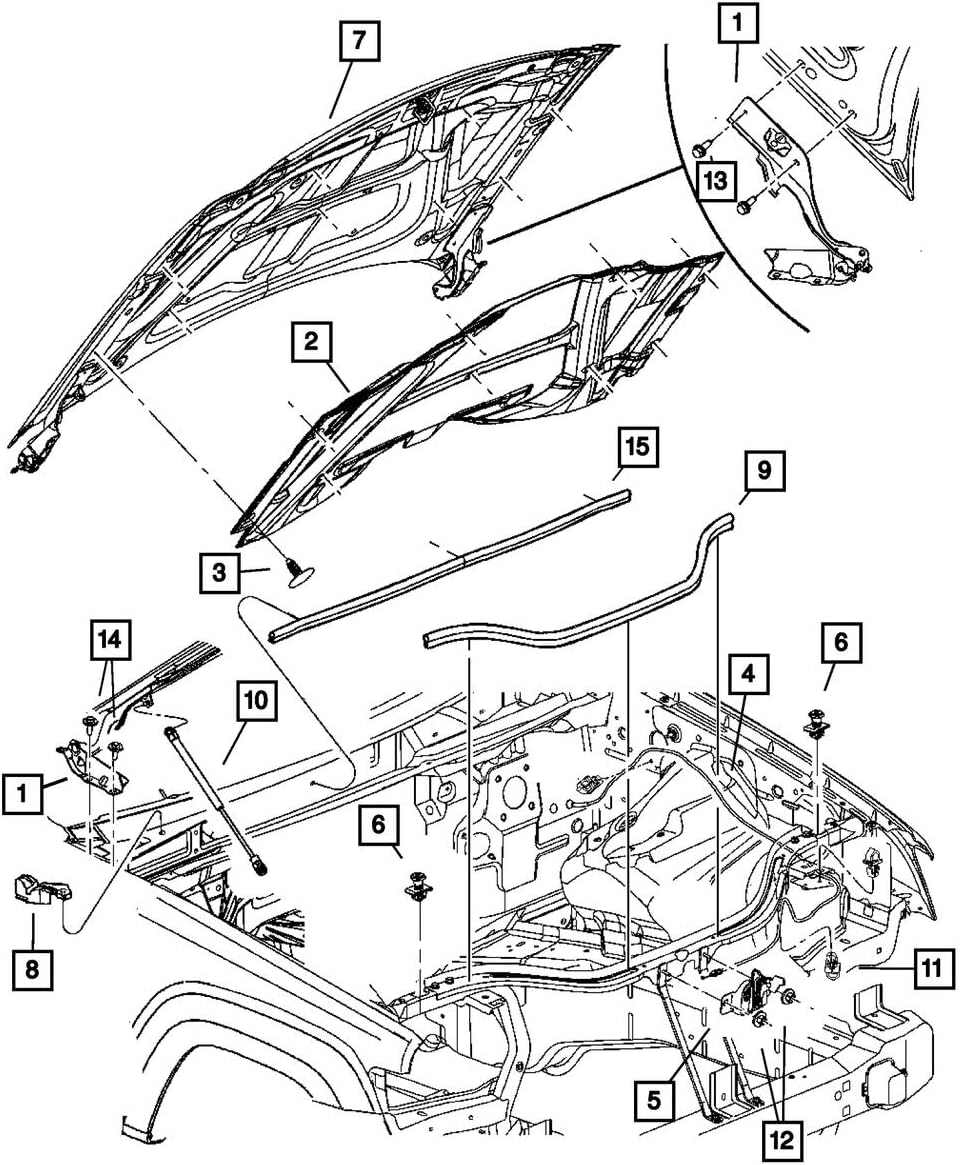 7
1
13
2
15
9
3
14
10
4
6
1
6
8
11
5
12