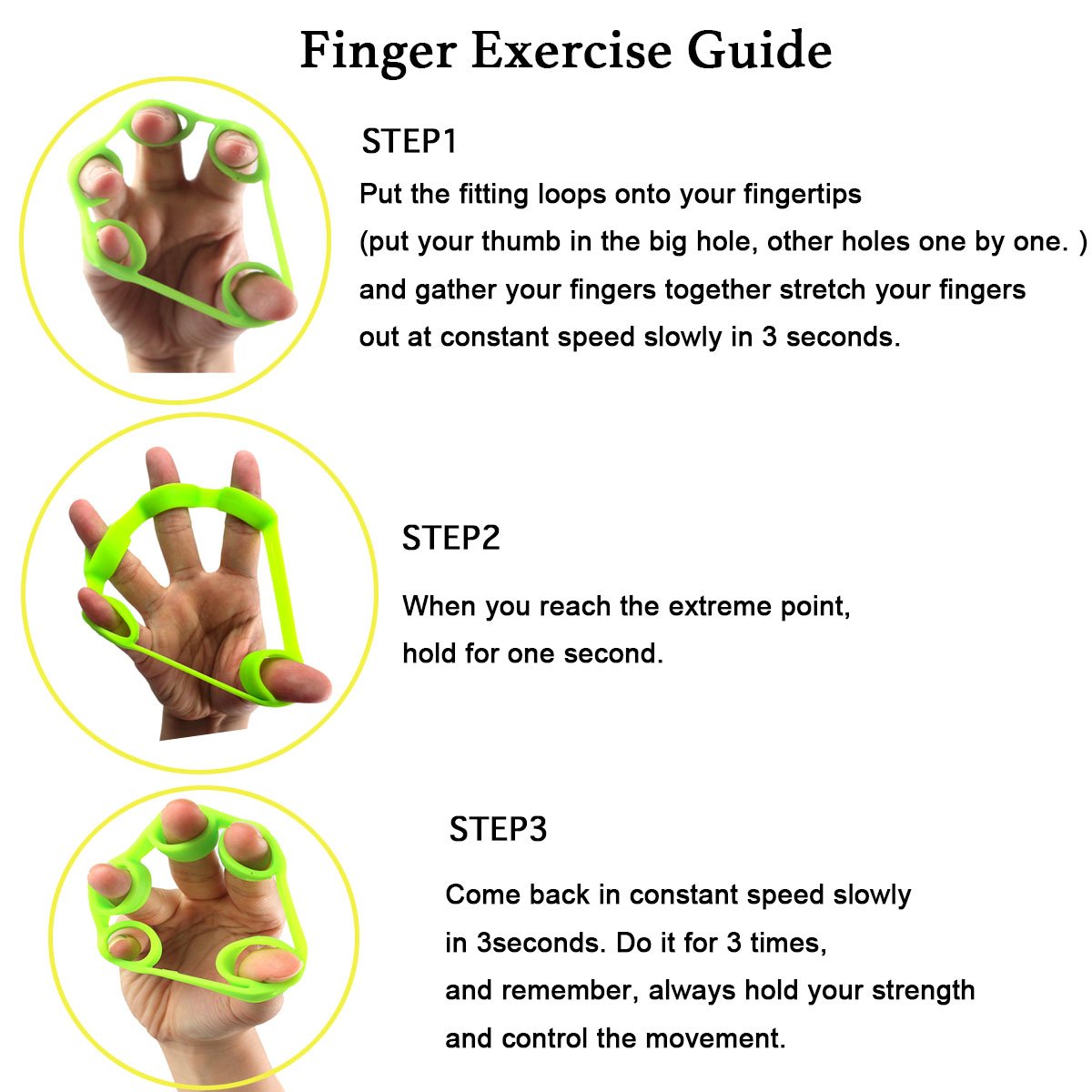 Finger Exercise Guide

STEP1

Put the fitting loops onto your fingertips (put your thumb in the big hole, other holes one by one. ) and gather your fingers together stretch your fingers out at constant speed slowly in 3 seconds.

STEP2

When you reach the extreme point, hold for one second.

STEP3

Come back in constant speed slowly in 3seconds. Do it for 3 times, and remember, always hold your strength and control the movement.