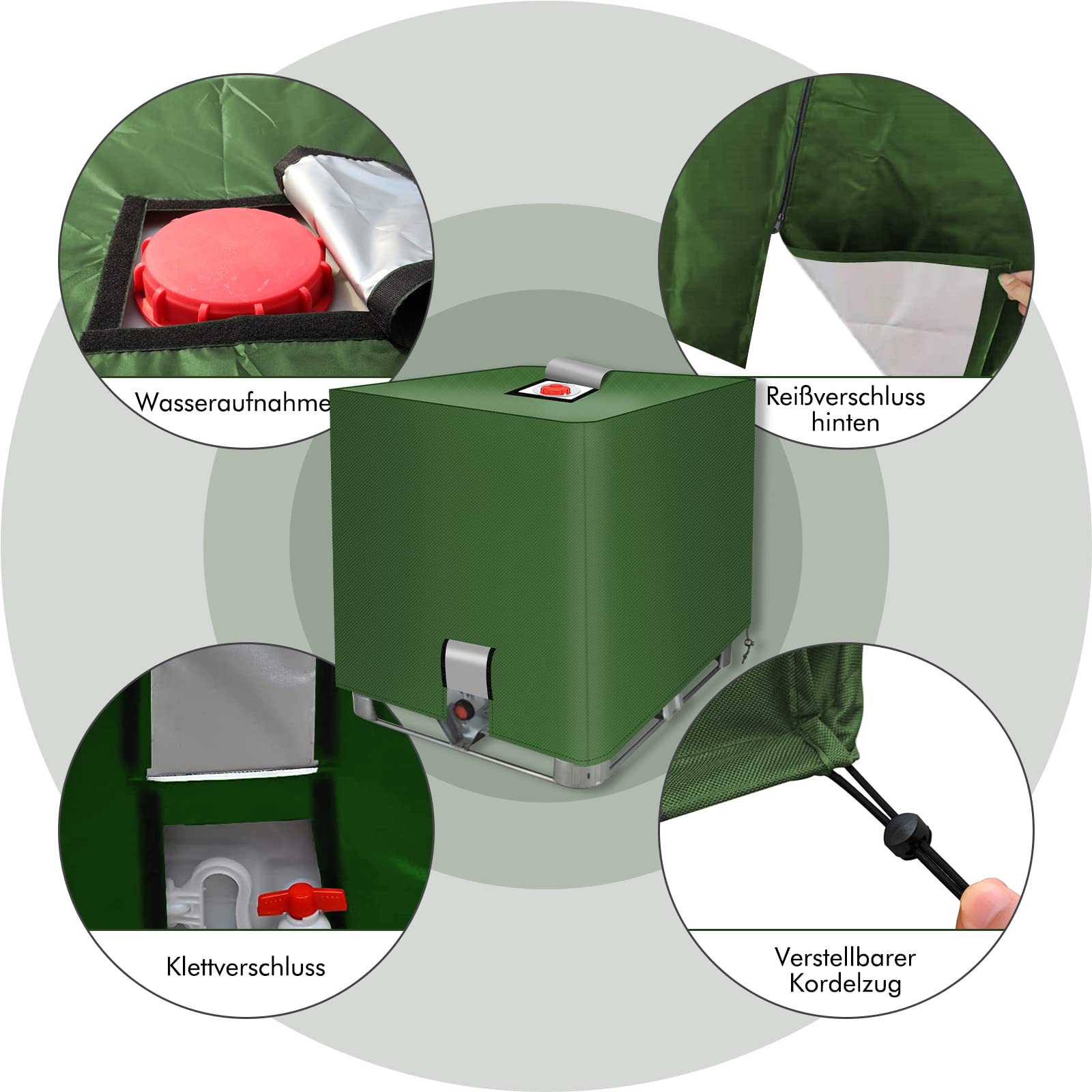 Wasseraufnahme

Reißverschluss hinten

Klettverschluss

Verstellbarer Kordelzug