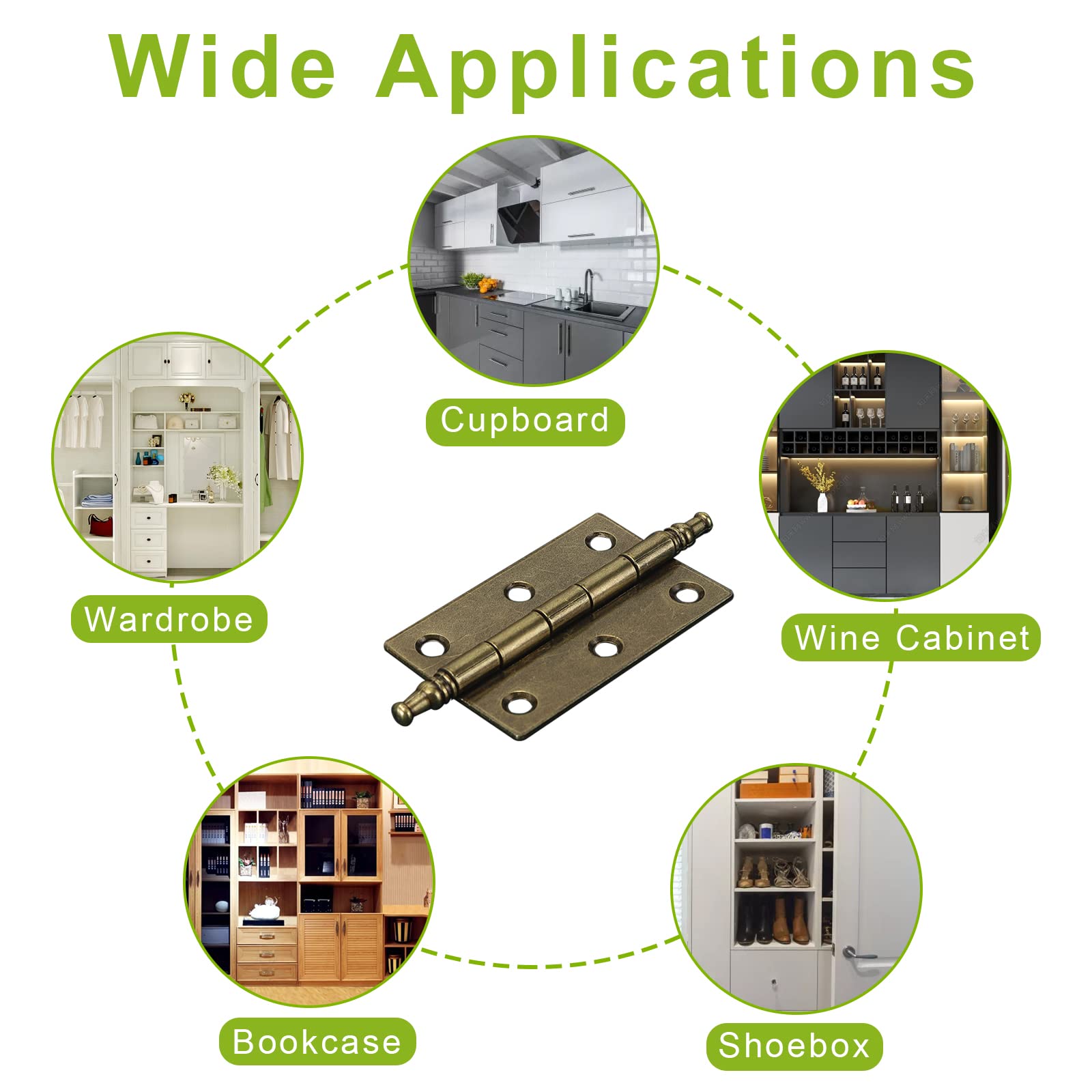 Wide Applications

Cupboard

Wardrobe

Wine Cabinet

Bookcase

Shoebox