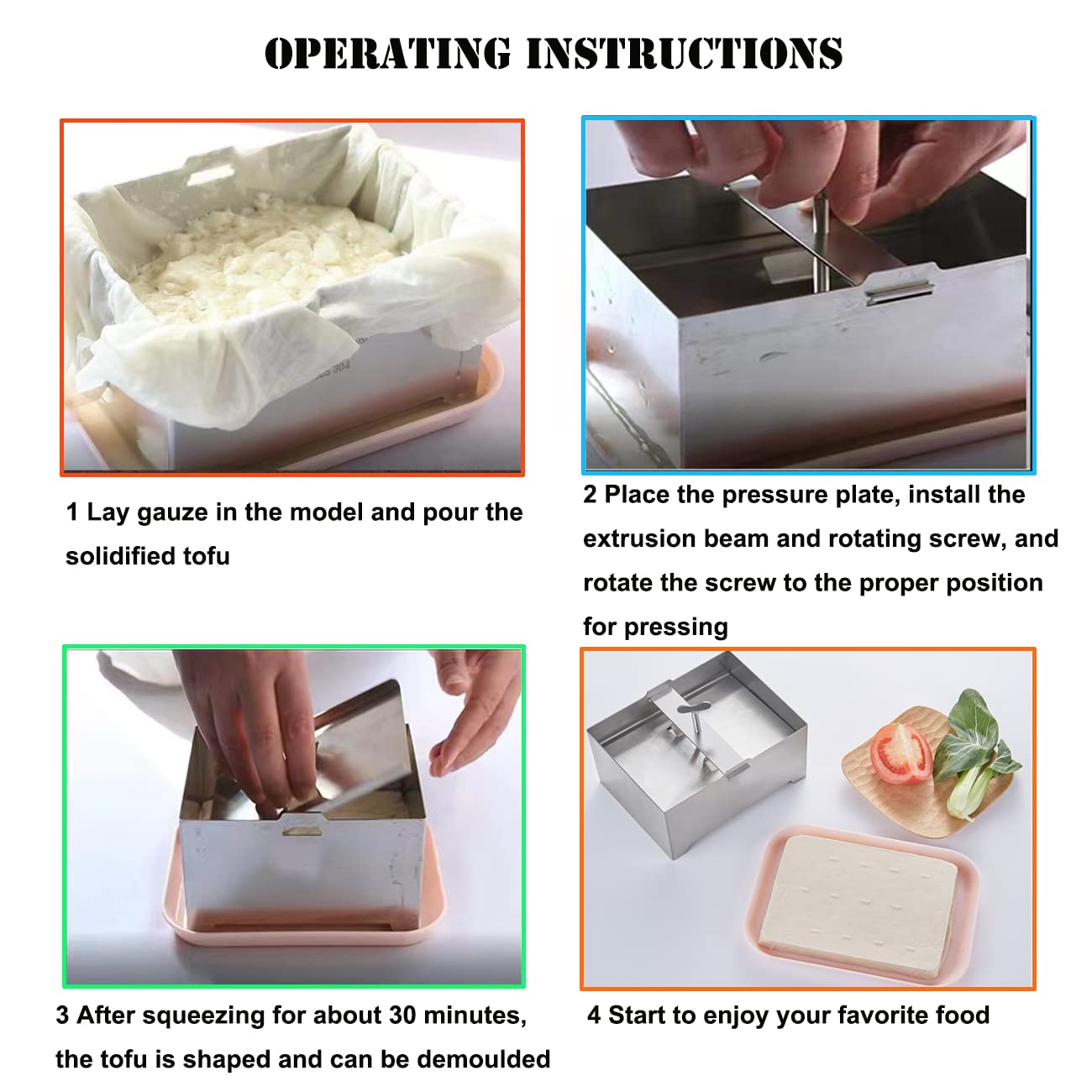 OPERATING INSTRUCTIONS

1 Lay gauze in the model and pour the solidified tofu

2 Place the pressure plate, install the extrusion beam and rotating screw, and rotate the screw to the proper position for pressing

3 After squeezing for about 30 minutes, the tofu is shaped and can be demoulded

4 Start to enjoy your favorite food