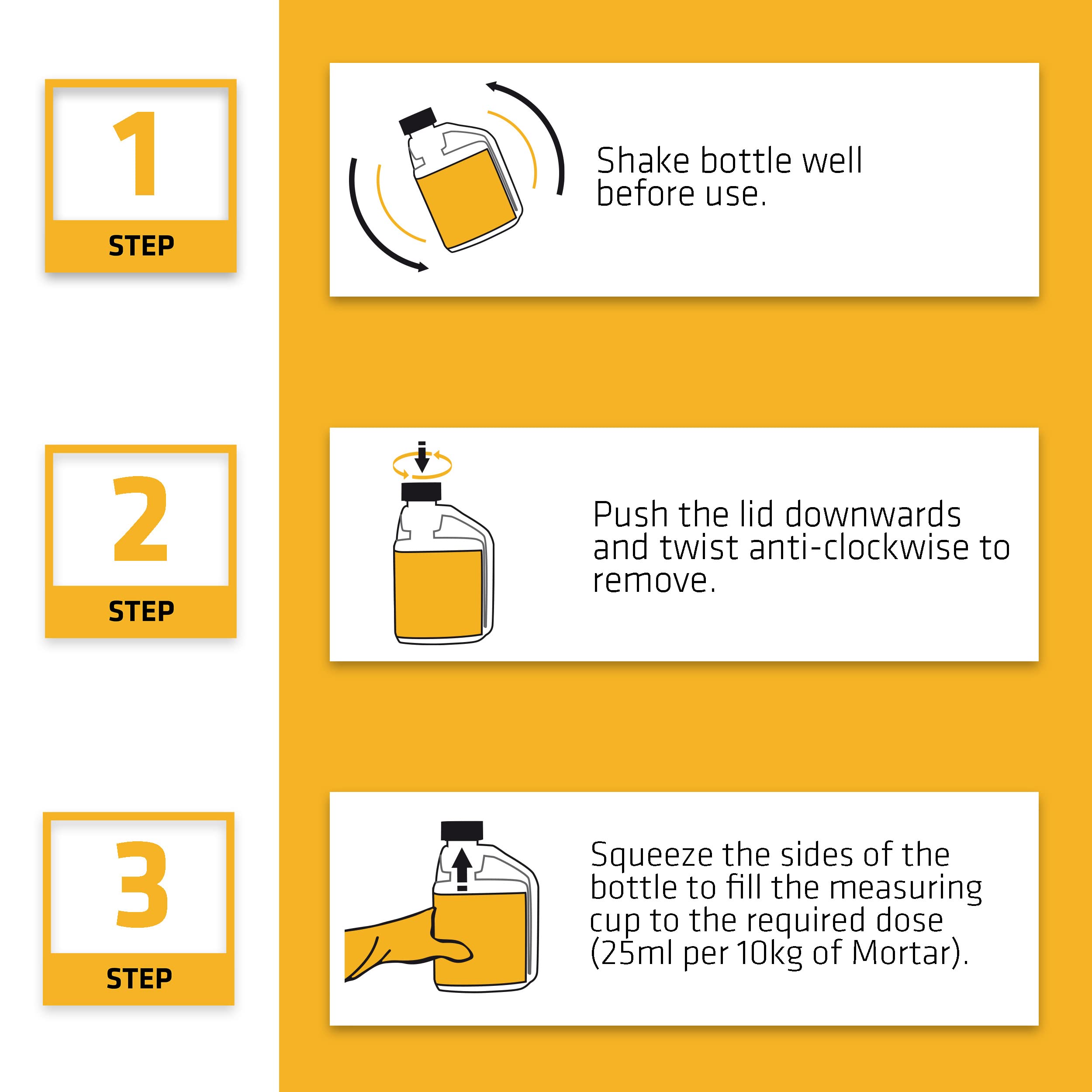 1
STEP

Shake bottle well before use.

2
STEP

Push the lid downwards and twist anti-clockwise to remove.

3
STEP

Squeeze the sides of the bottle to fill the measuring cup to the required dose (25ml per 10kg of Mortar).