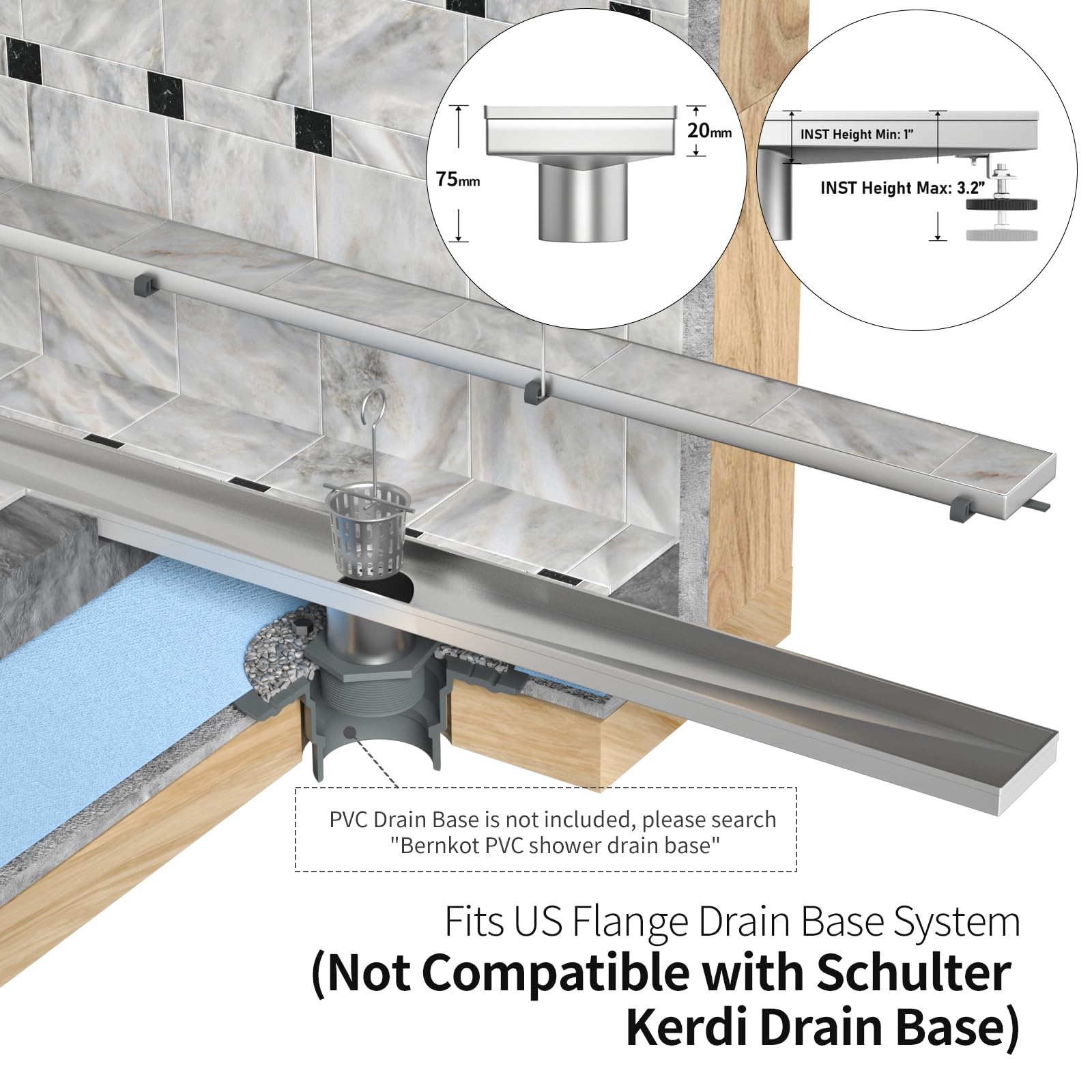 75mm

20mm

INST Height Min: 1"

INST Height Max: 3.2"

PVC Drain Base is not included, please search "Bernkot PVC shower drain base"

Fits US Flange Drain Base System
(Not Compatible with Schulter Kerdi Drain Base)