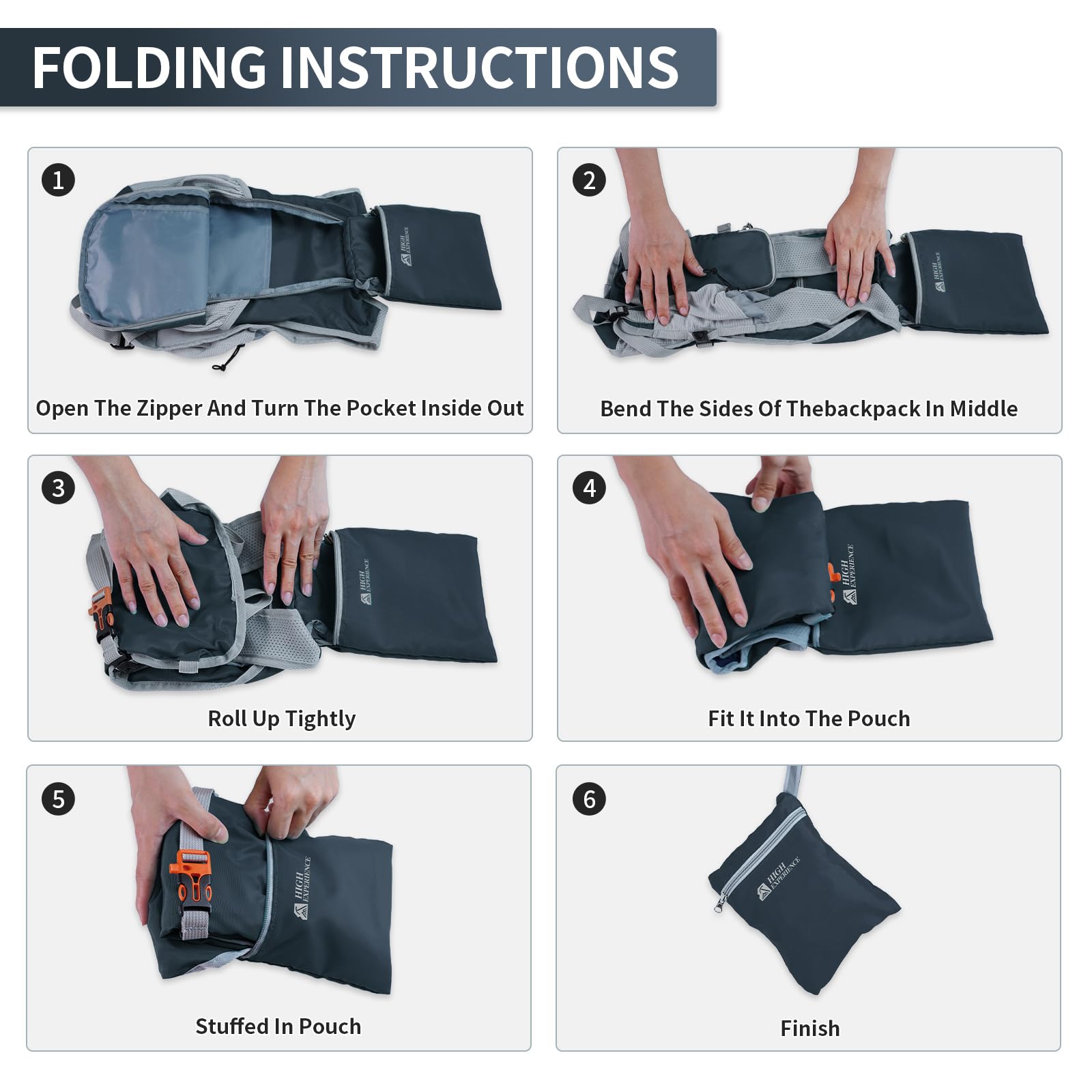 FOLDING INSTRUCTIONS

1

HIGH EXPERIENCE

Open The Zipper And Turn The Pocket Inside Out

2

HIGH EXPERIENCE

Bend The Sides Of Thebackpack In Middle

3

HIGH EXPERIENCE

Roll Up Tightly

4

HIGH EXPERIENCE

Fit It Into The Pouch

5

HIGH EXPERIENCE

Stuffed In Pouch

6

HIGH EXPERIENCE

Finish