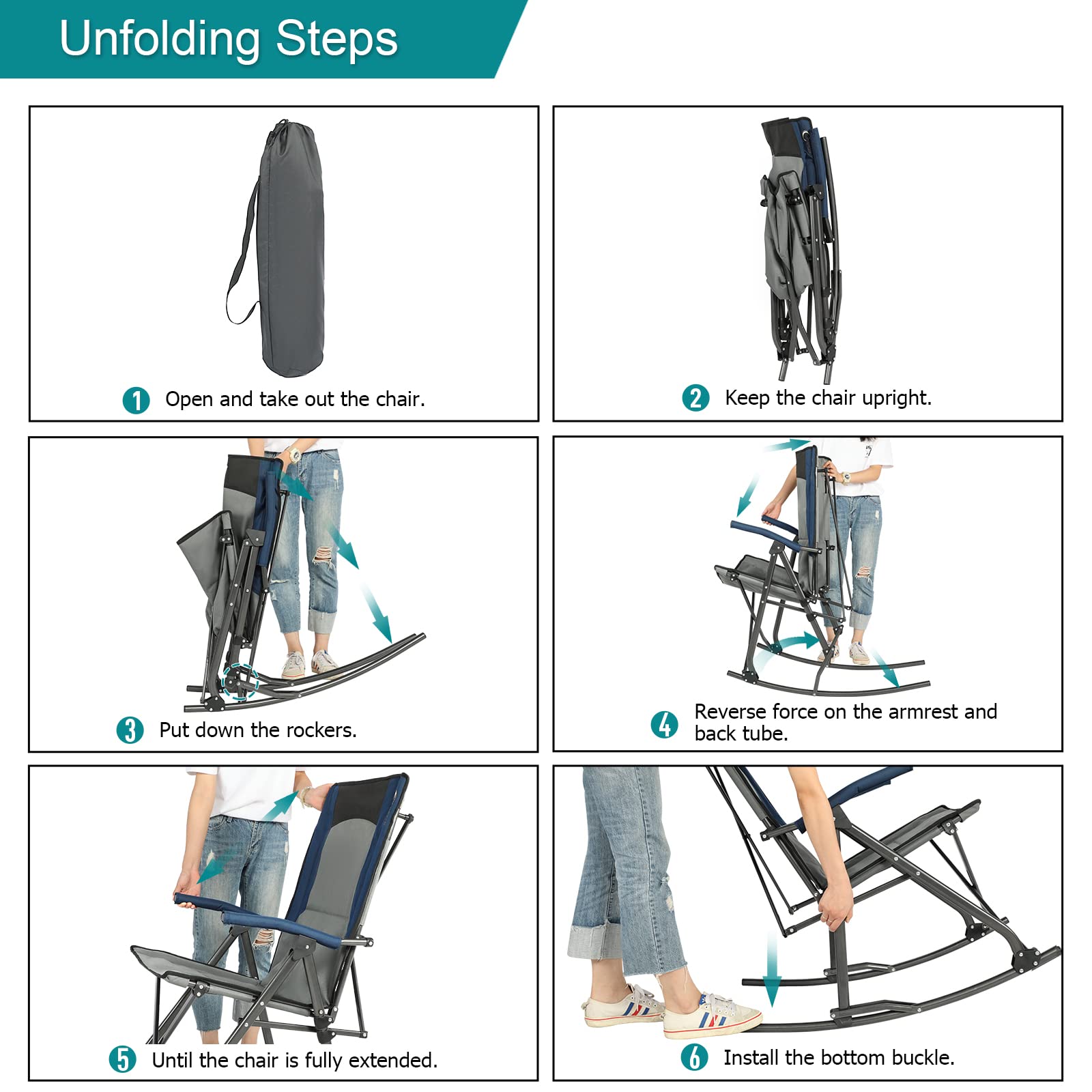 Unfolding Steps

1 Open and take out the chair.

2 Keep the chair upright.

3 Put down the rockers.

4 Reverse force on the armrest and back tube.

5 Until the chair is fully extended.

6 Install the bottom buckle.