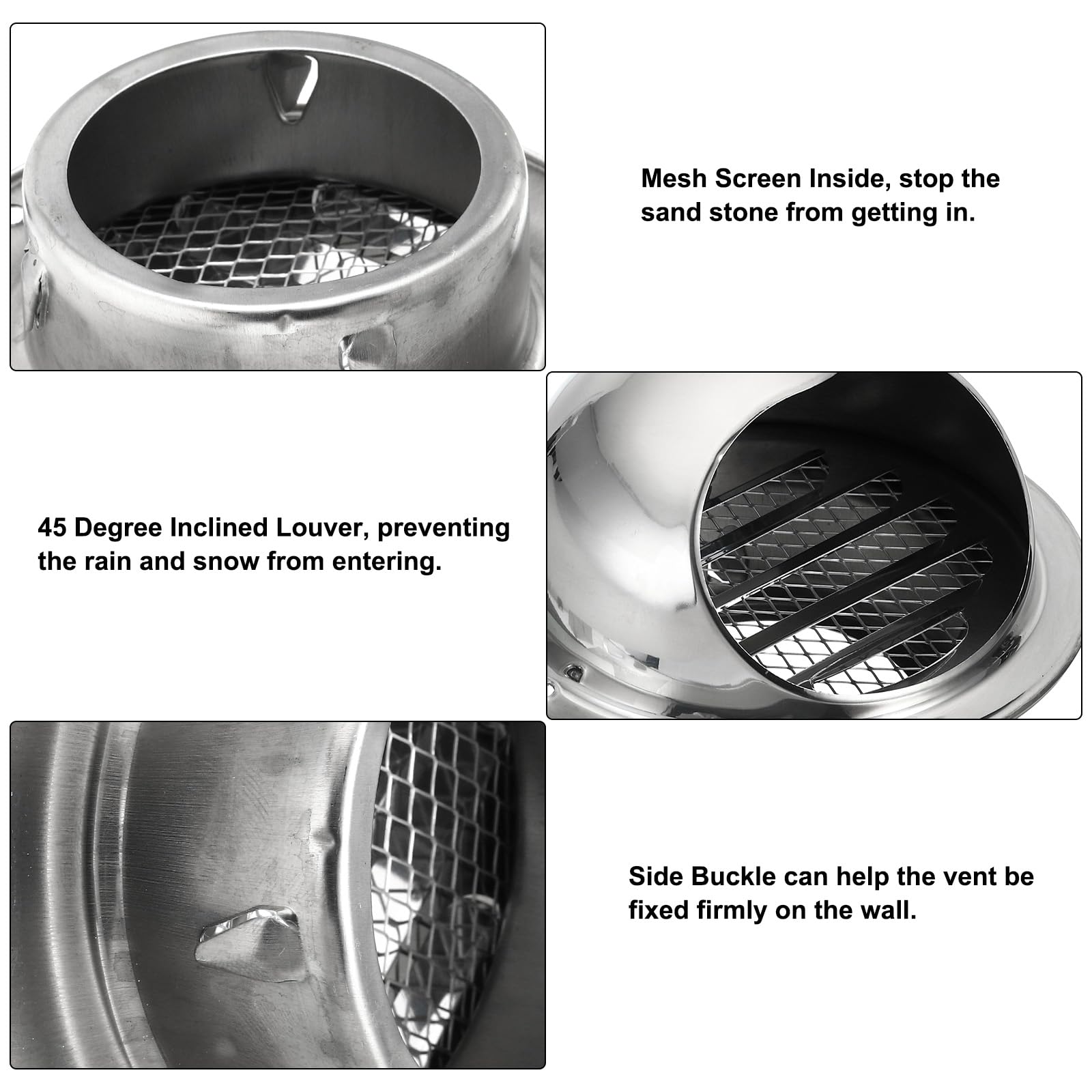 Mesh Screen Inside, stop the sand stone from getting in.

45 Degree Inclined Louver, preventing the rain and snow from entering.

Side Buckle can help the vent be fixed firmly on the wall.