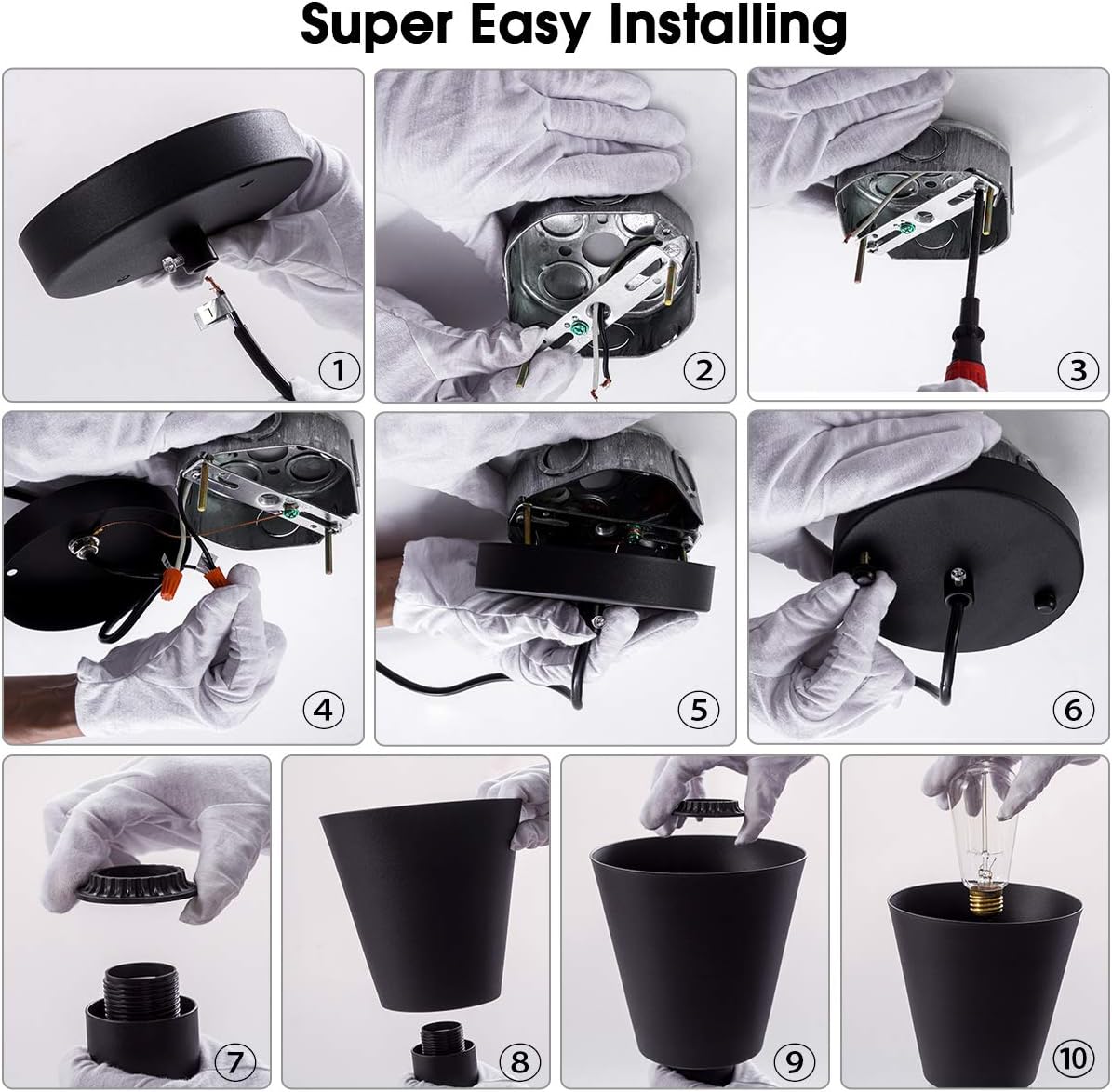 Super Easy Installing

1

2

3

4

5

6

7

8

9

10