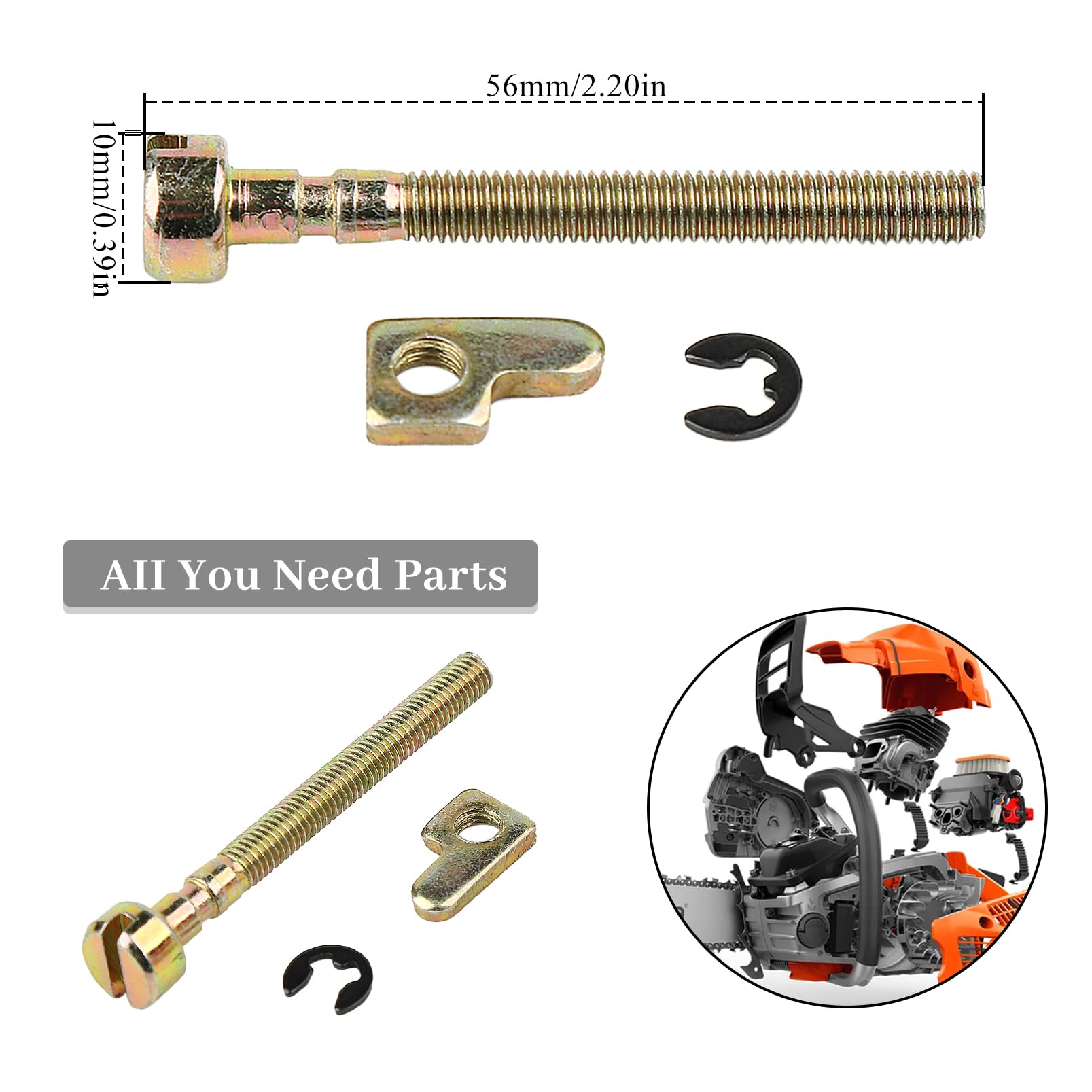 56mm/2.20in

10mm/0.39in

AII You Need Parts