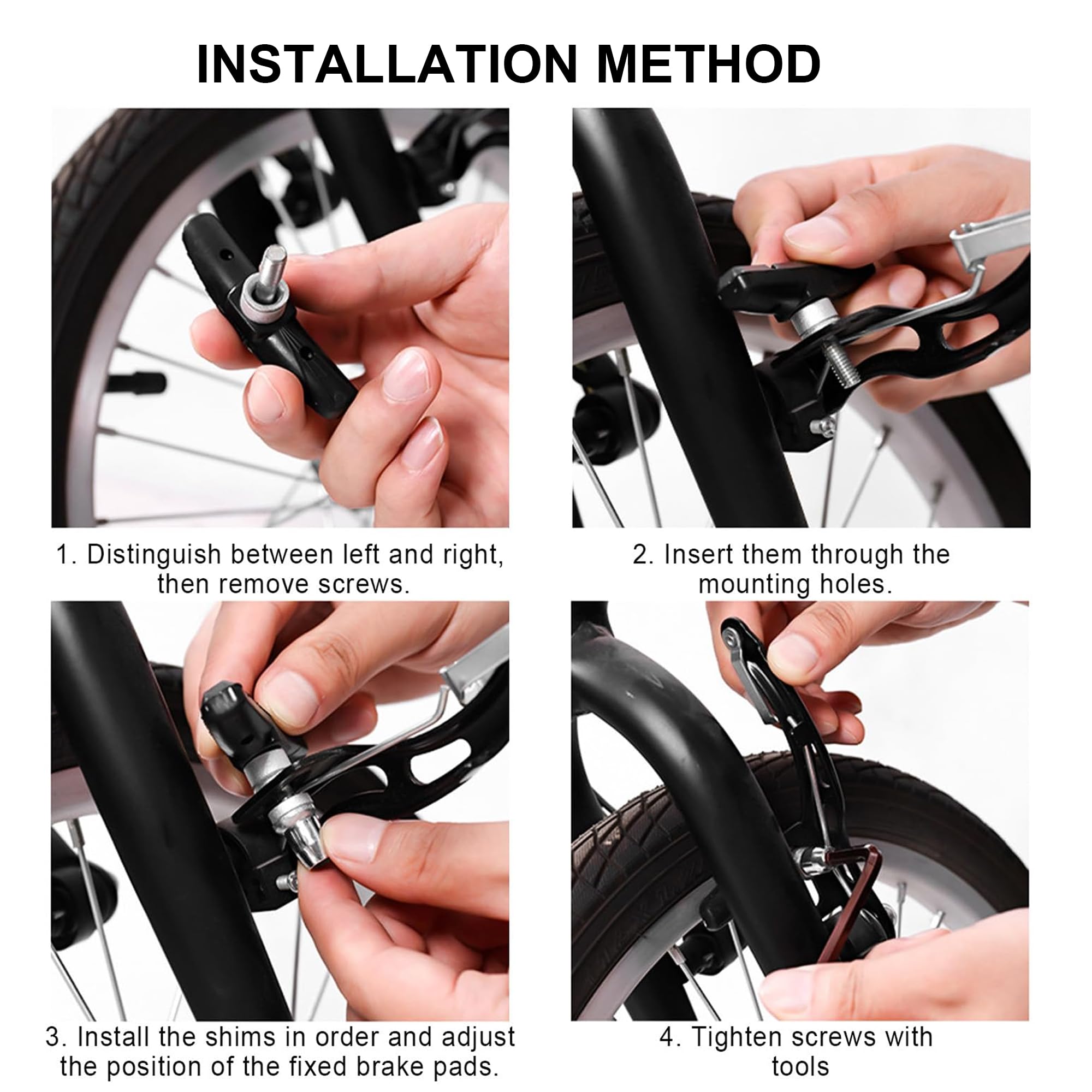 INSTALLATION METHOD

1. Distinguish between left and right, then remove screws.

2. Insert them through the mounting holes.

3. Install the shims in order and adjust the position of the fixed brake pads.

4. Tighten screws with tools