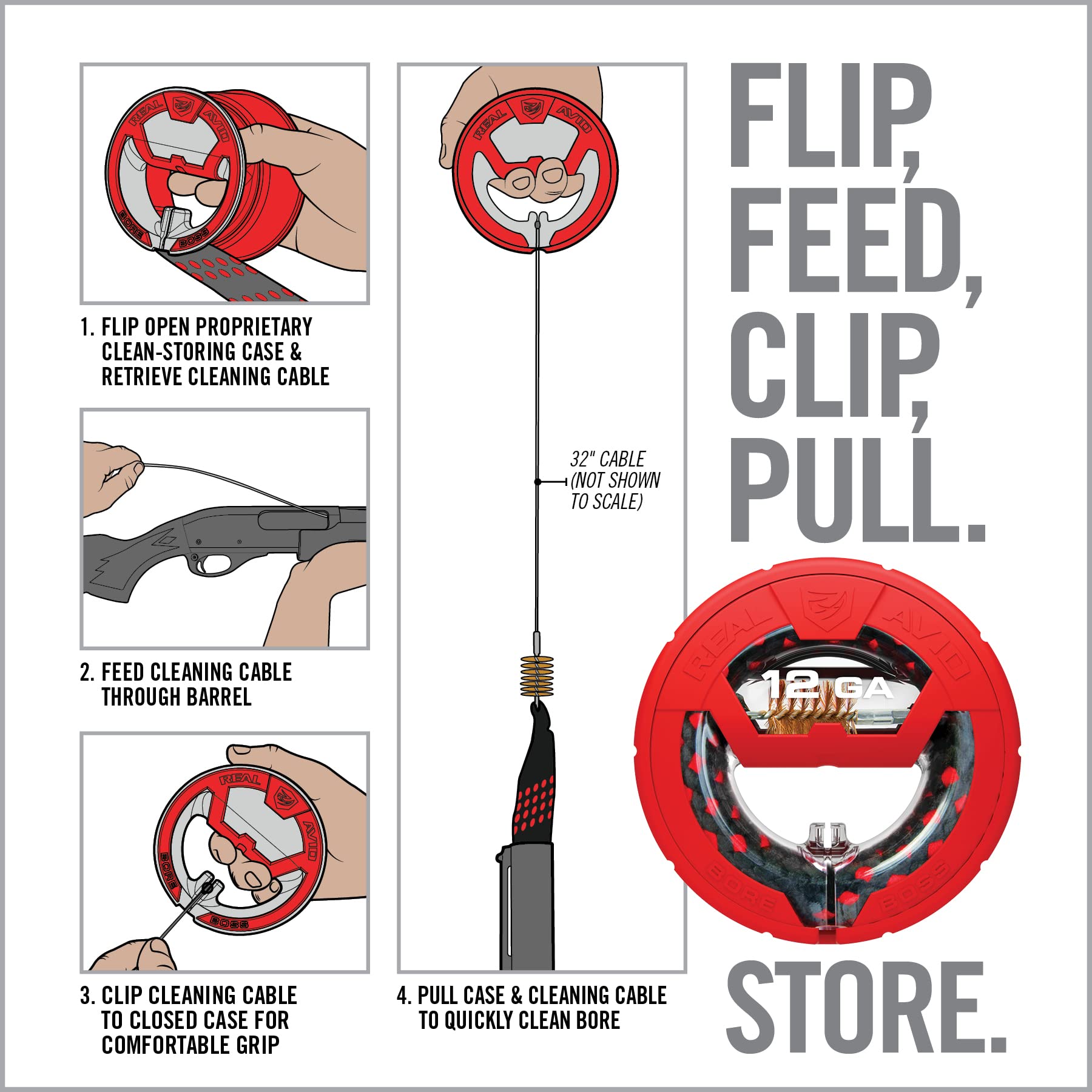 REAL AVID
BORE BOSS

1. FLIP OPEN PROPRIETARY CLEAN-STORING CASE & RETRIEVE CLEANING CABLE

2. FEED CLEANING CABLE THROUGH BARREL

REAL AVID
BORE BOSS

3. CLIP CLEANING CABLE TO CLOSED CASE FOR COMFORTABLE GRIP

REAL AVID

32" CABLE (NOT SHOWN TO SCALE)

4. PULL CASE & CLEANING CABLE TO QUICKLY CLEAN BORE

FLIP, FEED, CLIP, PULL.

REAL AVID
12 GA
BORE BOSS

STORE.