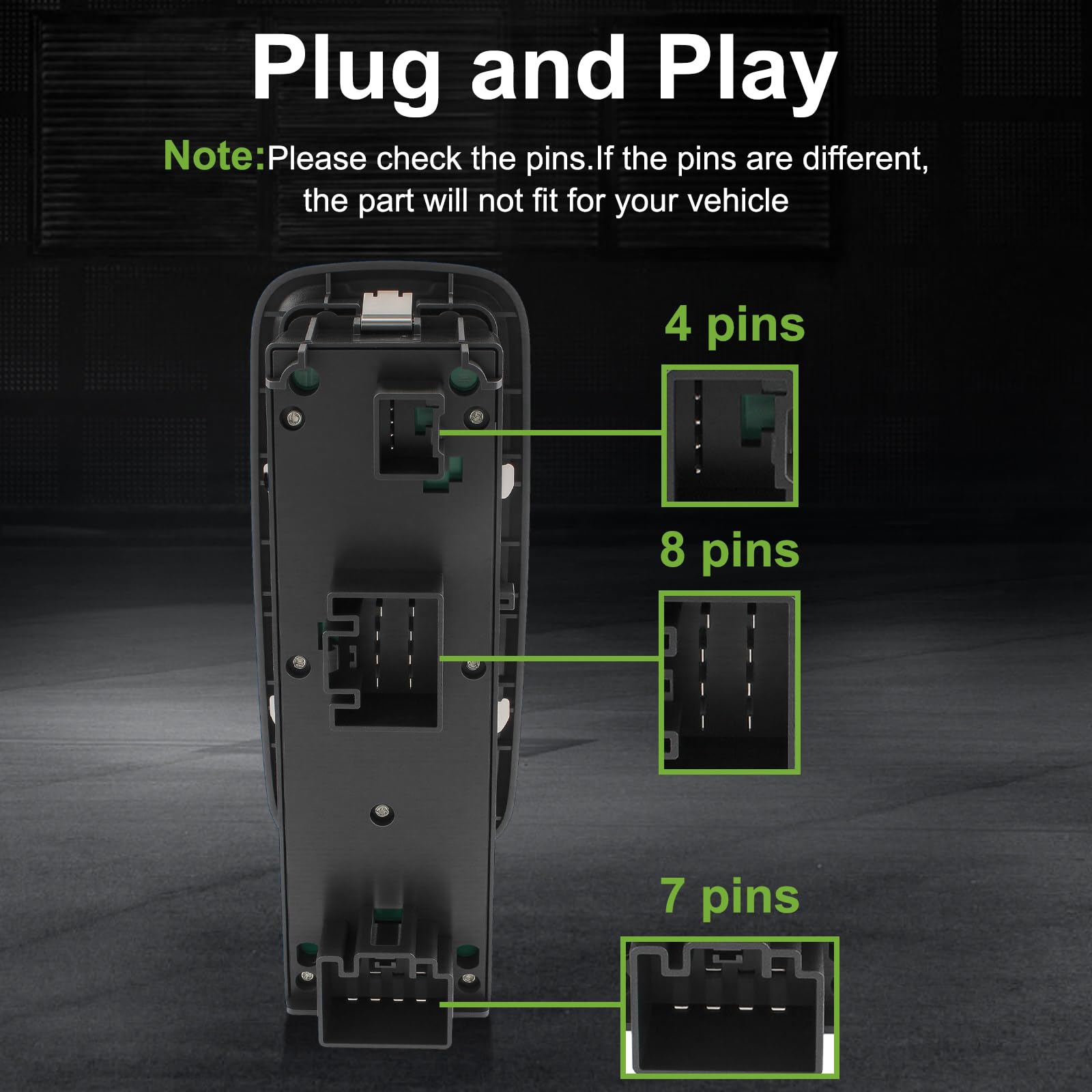 Plug and Play

Note:Please check the pins.If the pins are different, the part will not fit for your vehicle

4 pins

8 pins

7 pins