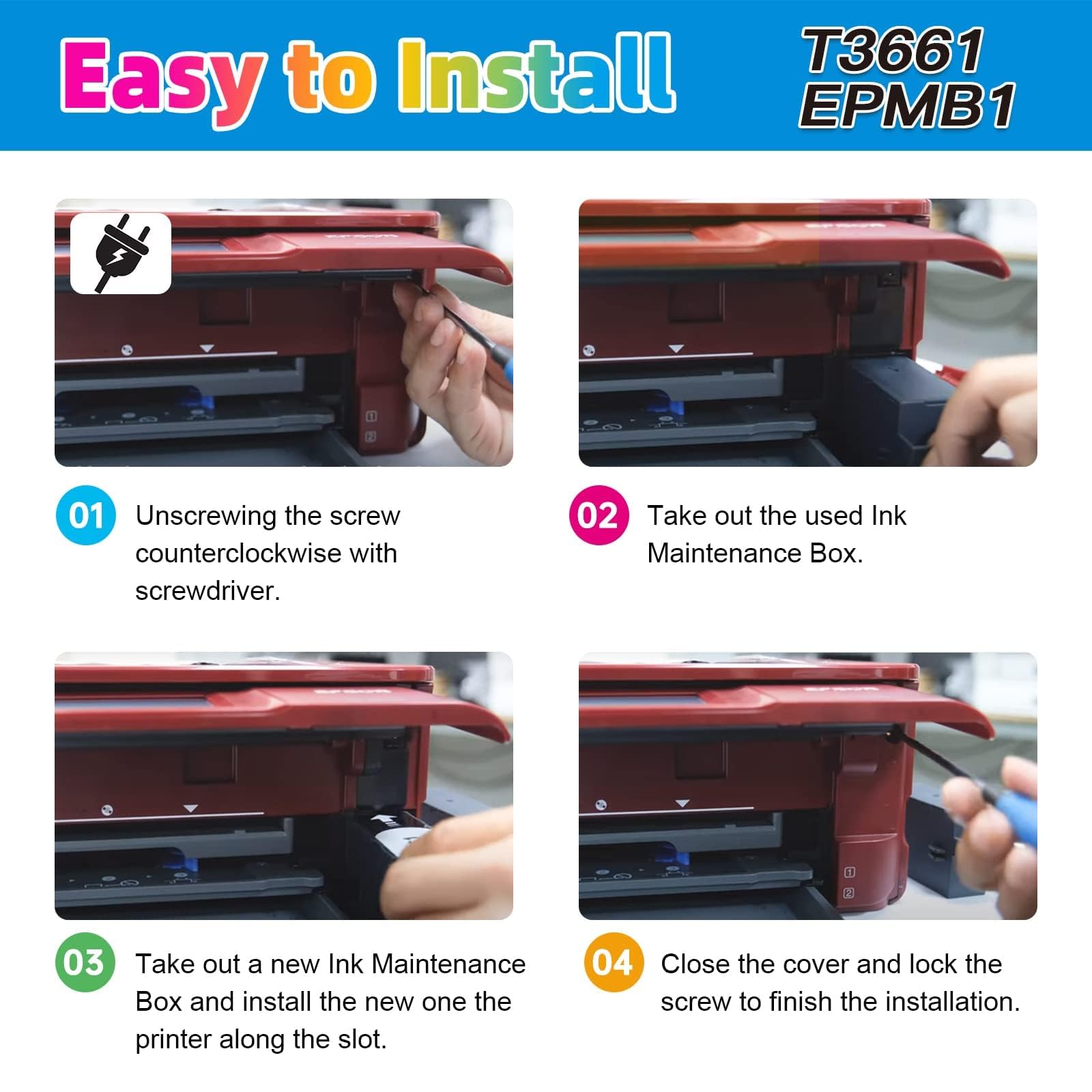 Easy to Install

T3661
EPMB1

01 Unscrewing the screw counterclockwise with screwdriver.

02 Take out the used Ink Maintenance Box.

03 Take out a new Ink Maintenance Box and install the new one the printer along the slot.

04 Close the cover and lock the screw to finish the installation.